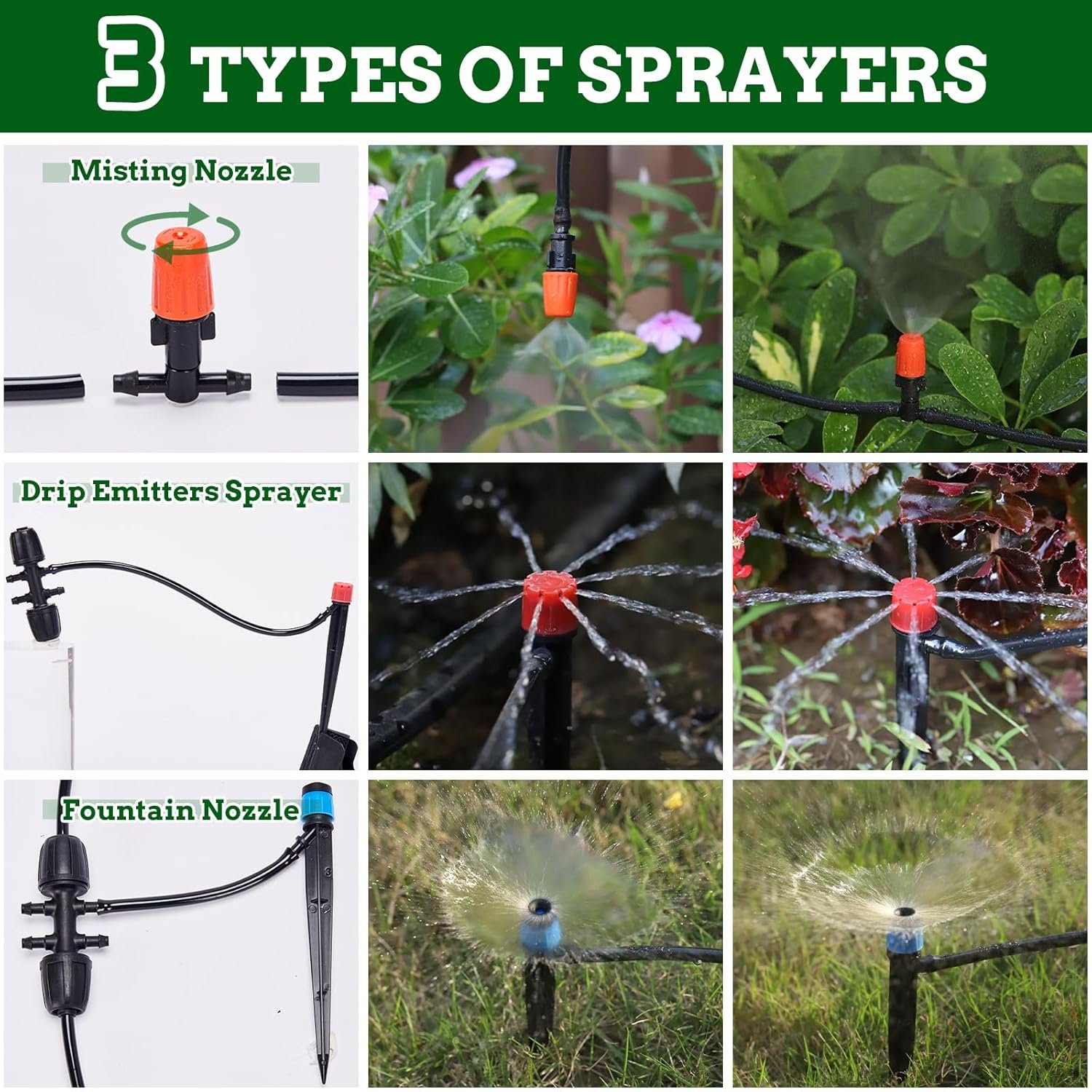 3 TYPES OF SPRAYERS

Misting Nozzle

Drip Emitters Sprayer

Fountain Nozzle