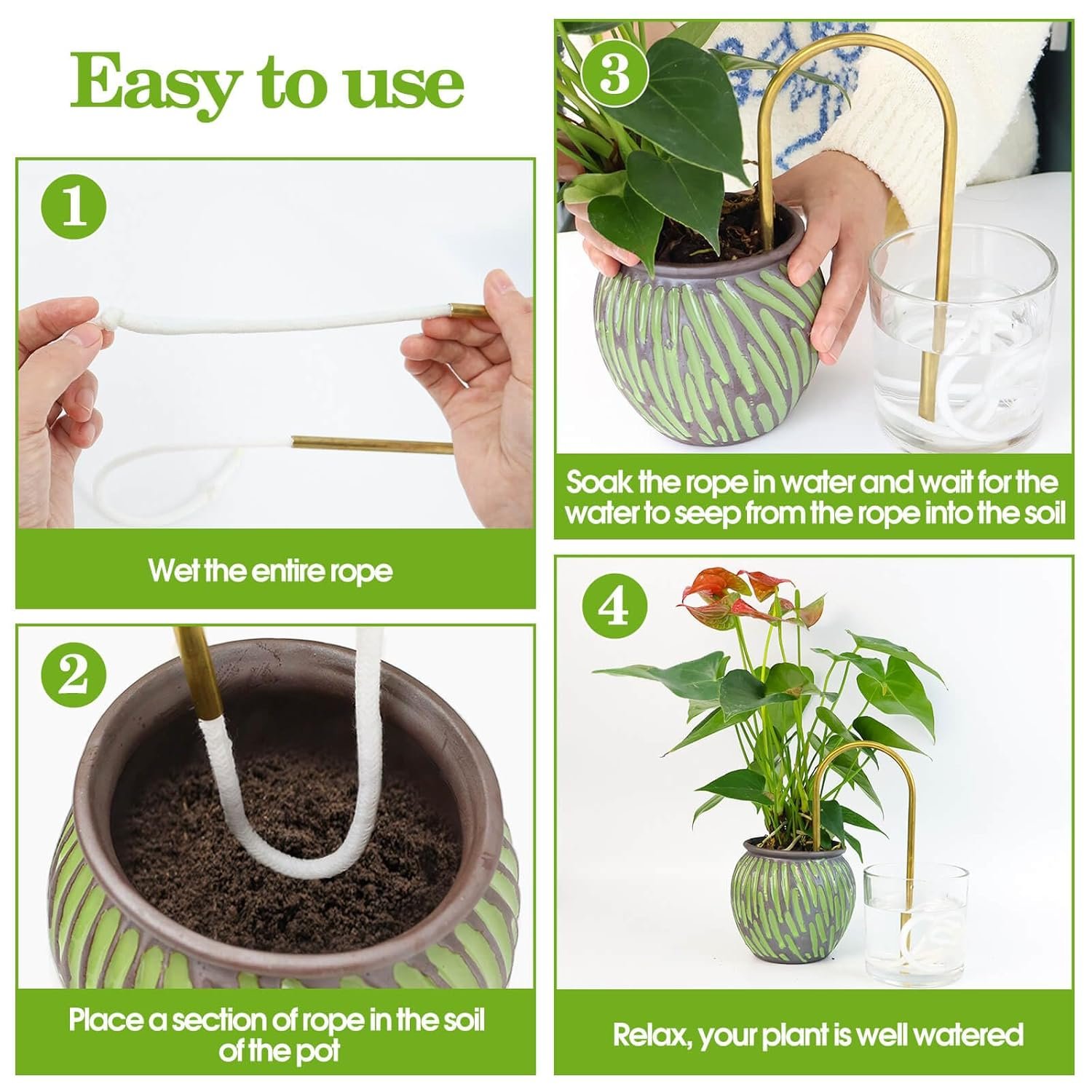 Easy to use

1

Wet the entire rope

2

Place a section of rope in the soil of the pot

3

Soak the rope in water and wait for the water to seep from the rope into the soil

4

Relax, your plant is well watered