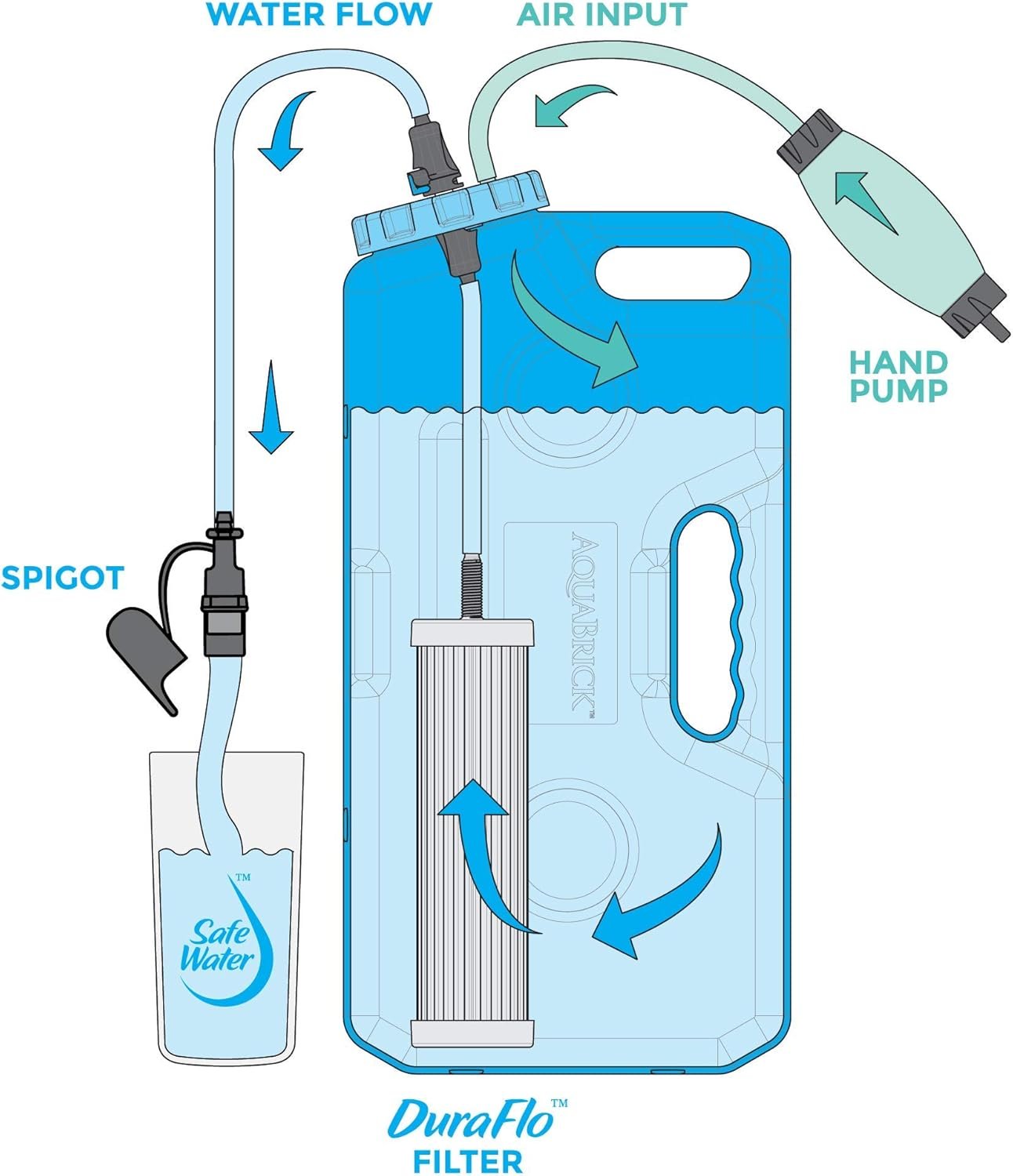 WATER FLOW

AIR INPUT

HAND PUMP

SPIGOT

AQUABRICK™

Safe Water™

DuraFlo™ FILTER