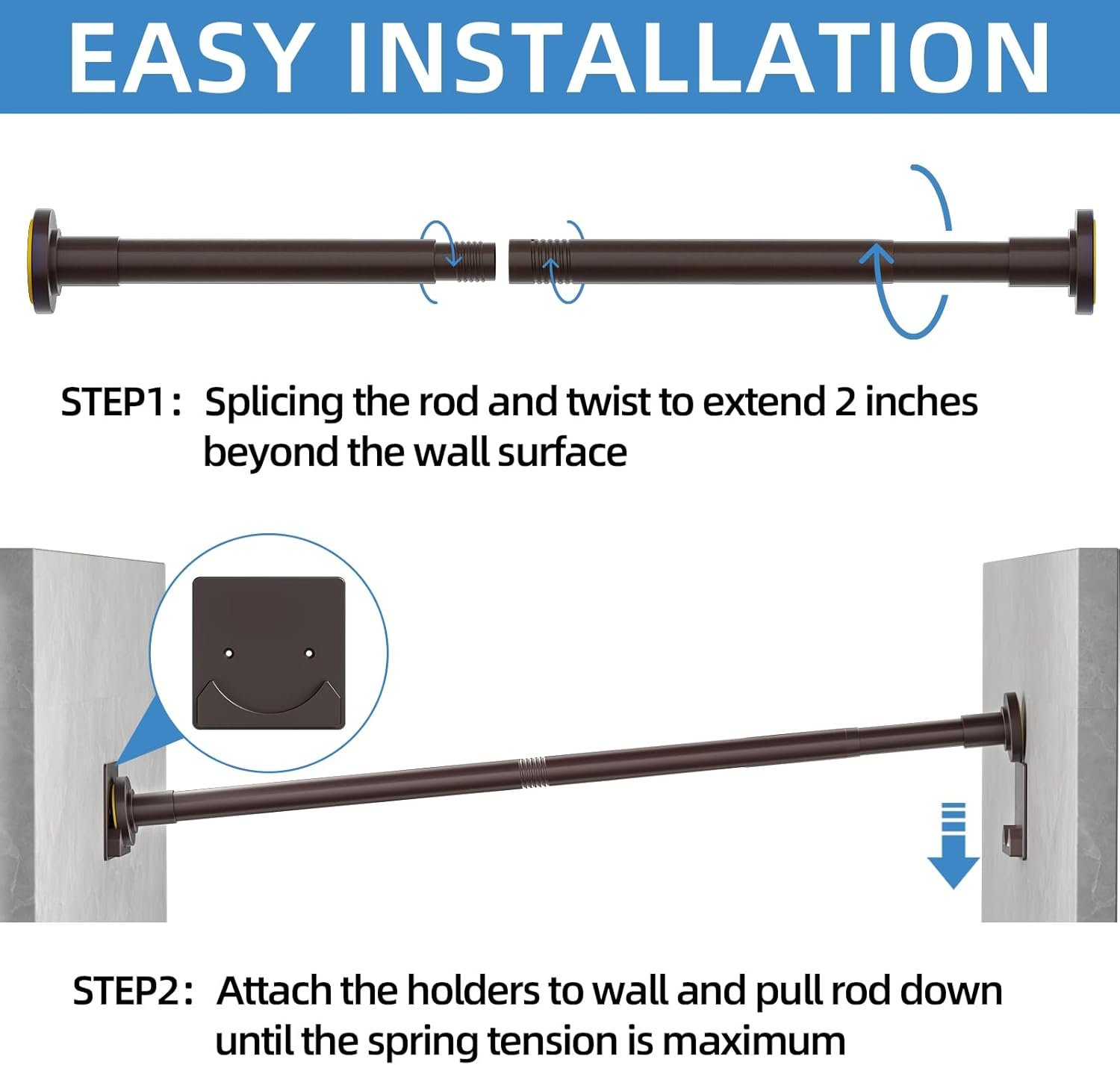 EASY INSTALLATION

STEP1： Splicing the rod and twist to extend 2 inches beyond the wall surface

STEP2： Attach the holders to wall and pull rod down until the spring tension is maximum