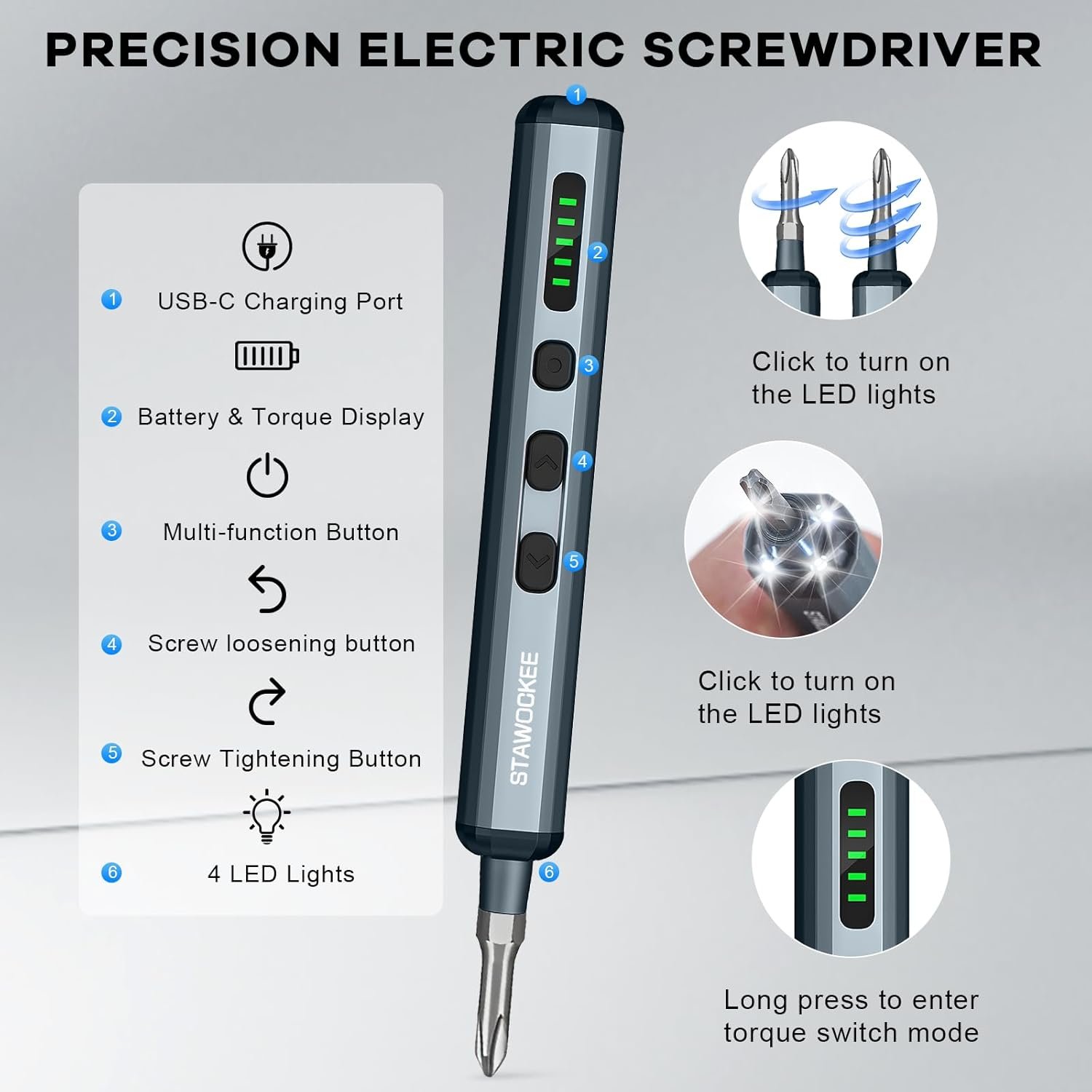 PRECISION ELECTRIC SCREWDRIVER

1 USB-C Charging Port

2 Battery & Torque Display

3 Multi-function Button

4 Screw loosening button

5 Screw Tightening Button

6 4 LED Lights

1
2
3
4
5
STAWOCKEE
6

Click to turn on the LED lights

Click to turn on the LED lights

Long press to enter torque switch mode