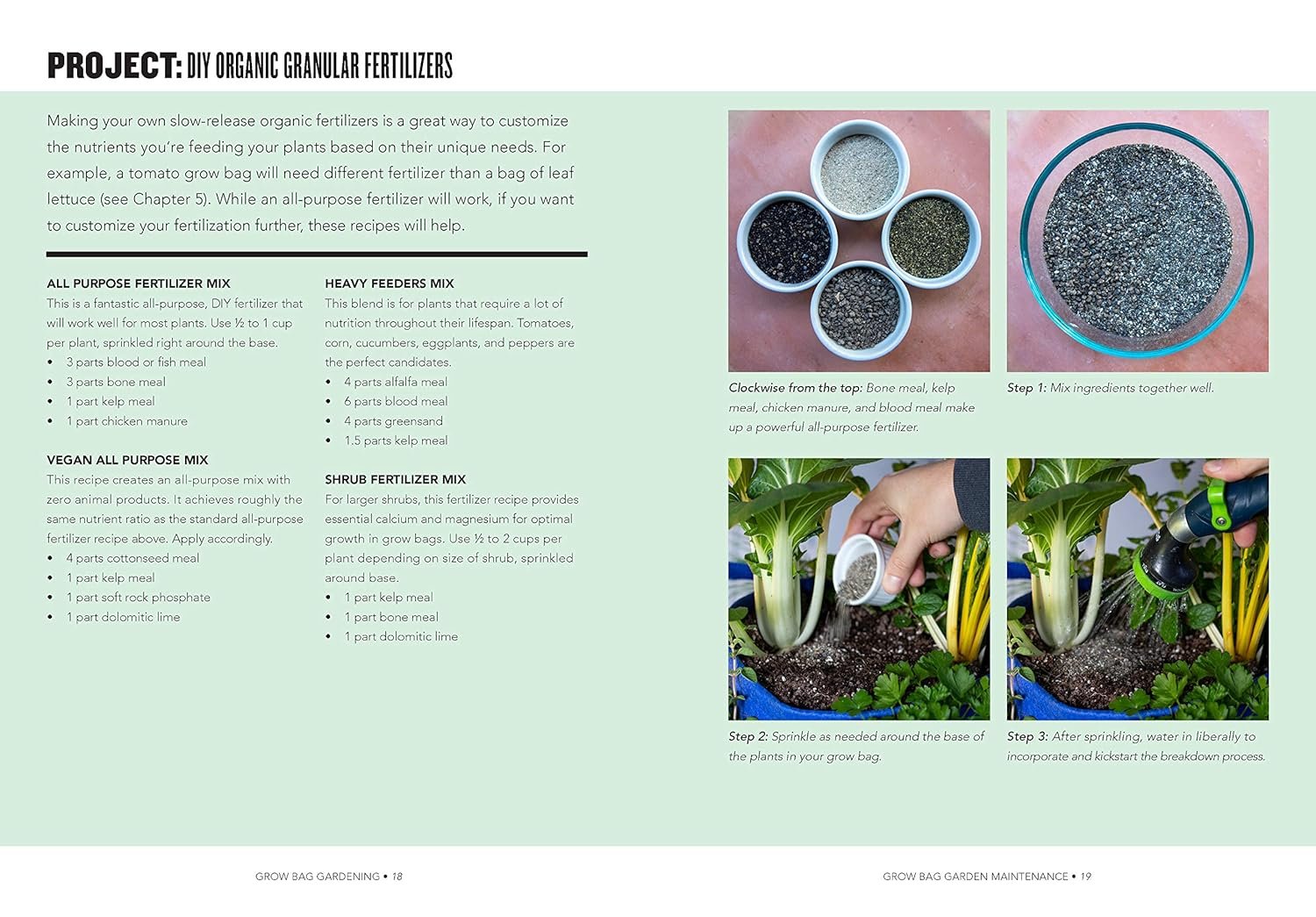 PROJECT: DIY ORGANIC GRANULAR FERTILIZERS

Making your own slow-release organic fertilizers is a great way to customize the nutrients you're feeding your plants based on their unique needs. For example, a tomato grow bag will need different fertilizer than a bag of leaf lettuce (see Chapter 5). While an all-purpose fertilizer will work, if you want to customize your fertilization further, these recipes will help.

ALL PURPOSE FERTILIZER MIX
This is a fantastic all-purpose, DIY fertilizer that will work well for most plants. Use ½ to 1 cup per plant, sprinkled right around the base.
• 3 parts blood or fish meal
• 3 parts bone meal
• 1 part kelp meal
• 1 part chicken manure

VEGAN ALL PURPOSE MIX
This recipe creates an all-purpose mix with zero animal products. It achieves roughly the same nutrient ratio as the standard all-purpose fertilizer recipe above. Apply accordingly.
• 4 parts cottonseed meal
• 1 part kelp meal
• 1 part soft rock phosphate
• 1 part dolomitic lime

HEAVY FEEDERS MIX
This blend is for plants that require a lot of nutrition throughout their lifespan. Tomatoes, corn, cucumbers, eggplants, and peppers are the perfect candidates.
• 4 parts alfalfa meal
• 6 parts blood meal
• 4 parts greensand
• 1.5 parts kelp meal

SHRUB FERTILIZER MIX
For larger shrubs, this fertilizer recipe provides essential calcium and magnesium for optimal growth in grow bags. Use ½ to 2 cups per plant depending on size of shrub, sprinkled around base.
• 1 part kelp meal
• 1 part bone meal
• 1 part dolomitic lime

Clockwise from the top: Bone meal, kelp meal, chicken manure, and blood meal make up a powerful all-purpose fertilizer.

Step 1: Mix ingredients together well.

Step 2: Sprinkle as needed around the base of the plants in your grow bag.

Step 3: After sprinkling, water in liberally to incorporate and kickstart the breakdown process.

GROW BAG GARDENING • 18

GROW BAG GARDEN MAINTENANCE • 19