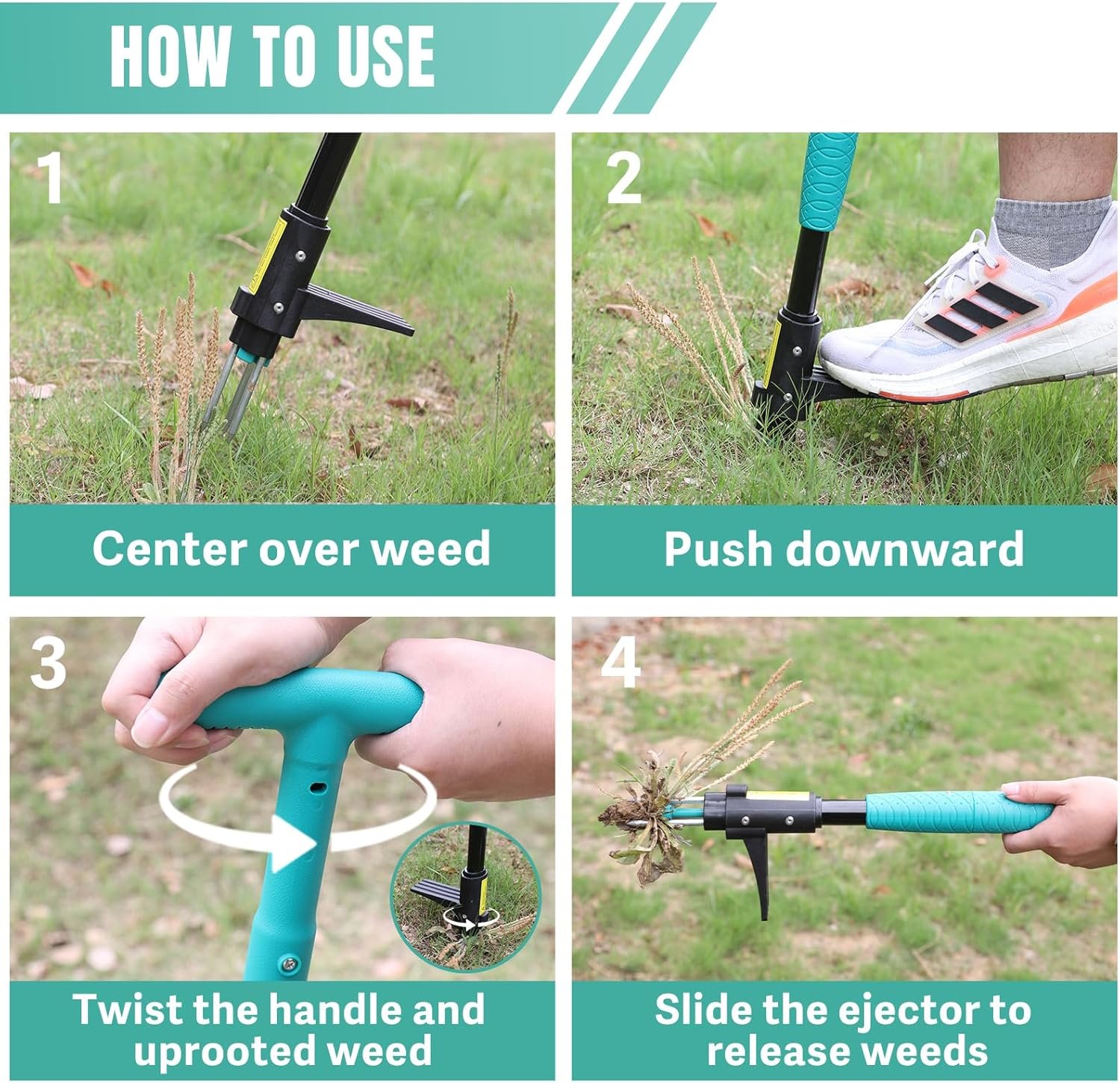 HOW TO USE

1

Center over weed

2

Push downward

3

Twist the handle and uprooted weed

4

Slide the ejector to release weeds