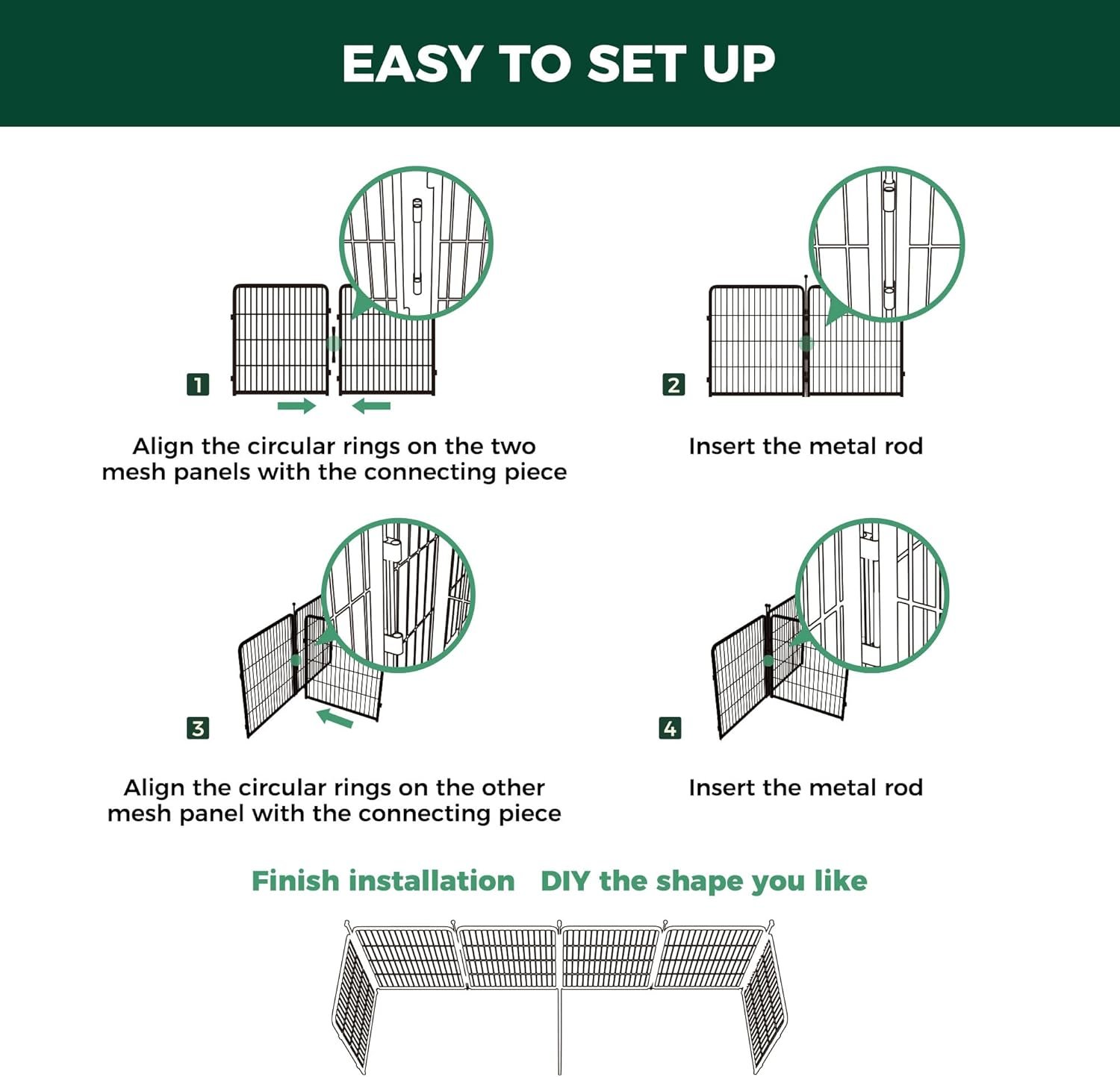 EASY TO SET UP

1

Align the circular rings on the two mesh panels with the connecting piece

2

Insert the metal rod

3

Align the circular rings on the other mesh panel with the connecting piece

4

Insert the metal rod

Finish installation DIY the shape you like