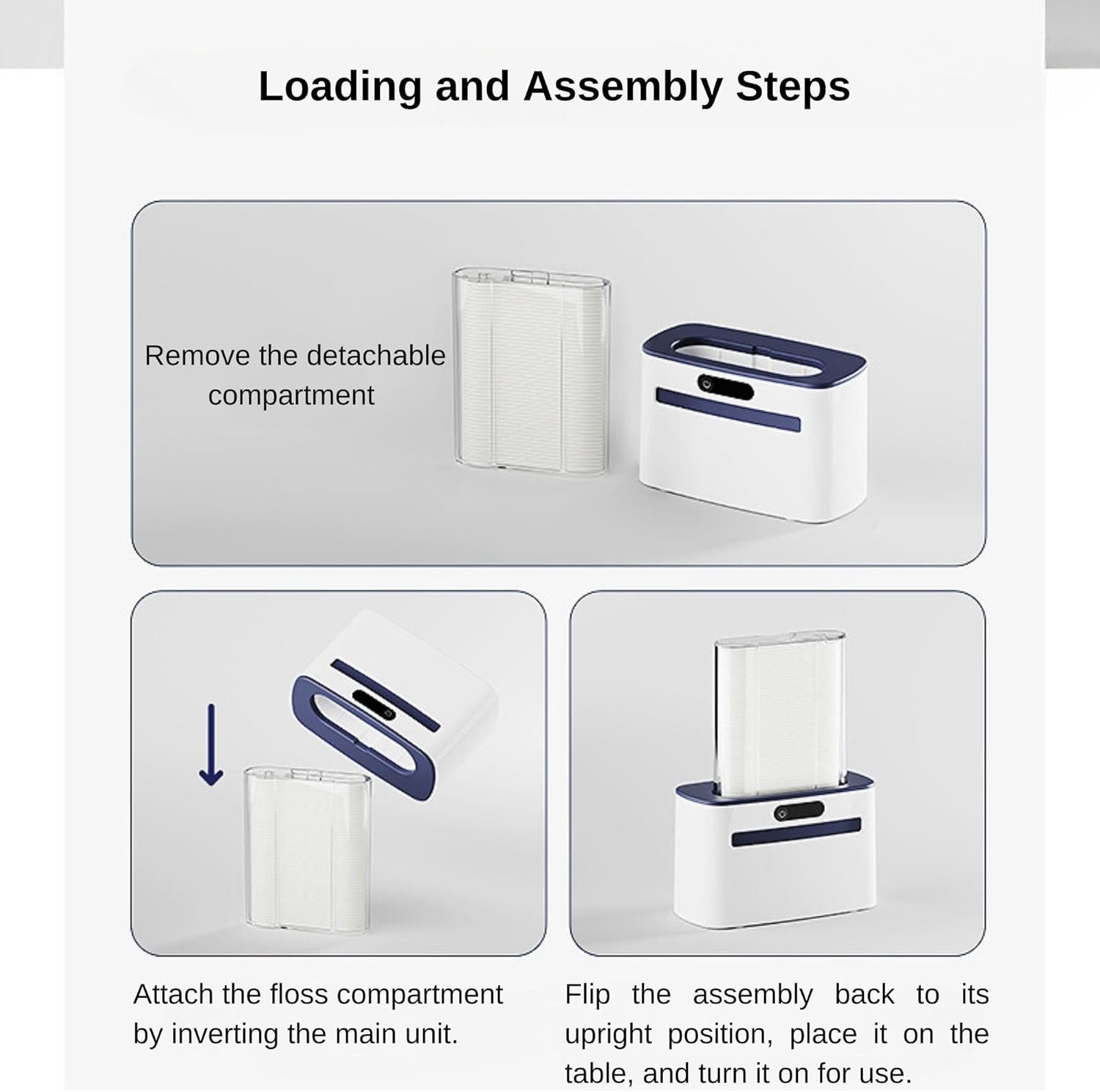 Loading and Assembly Steps

Remove the detachable compartment

Attach the floss compartment by inverting the main unit.

Flip the assembly back to its upright position, place it on the table, and turn it on for use.