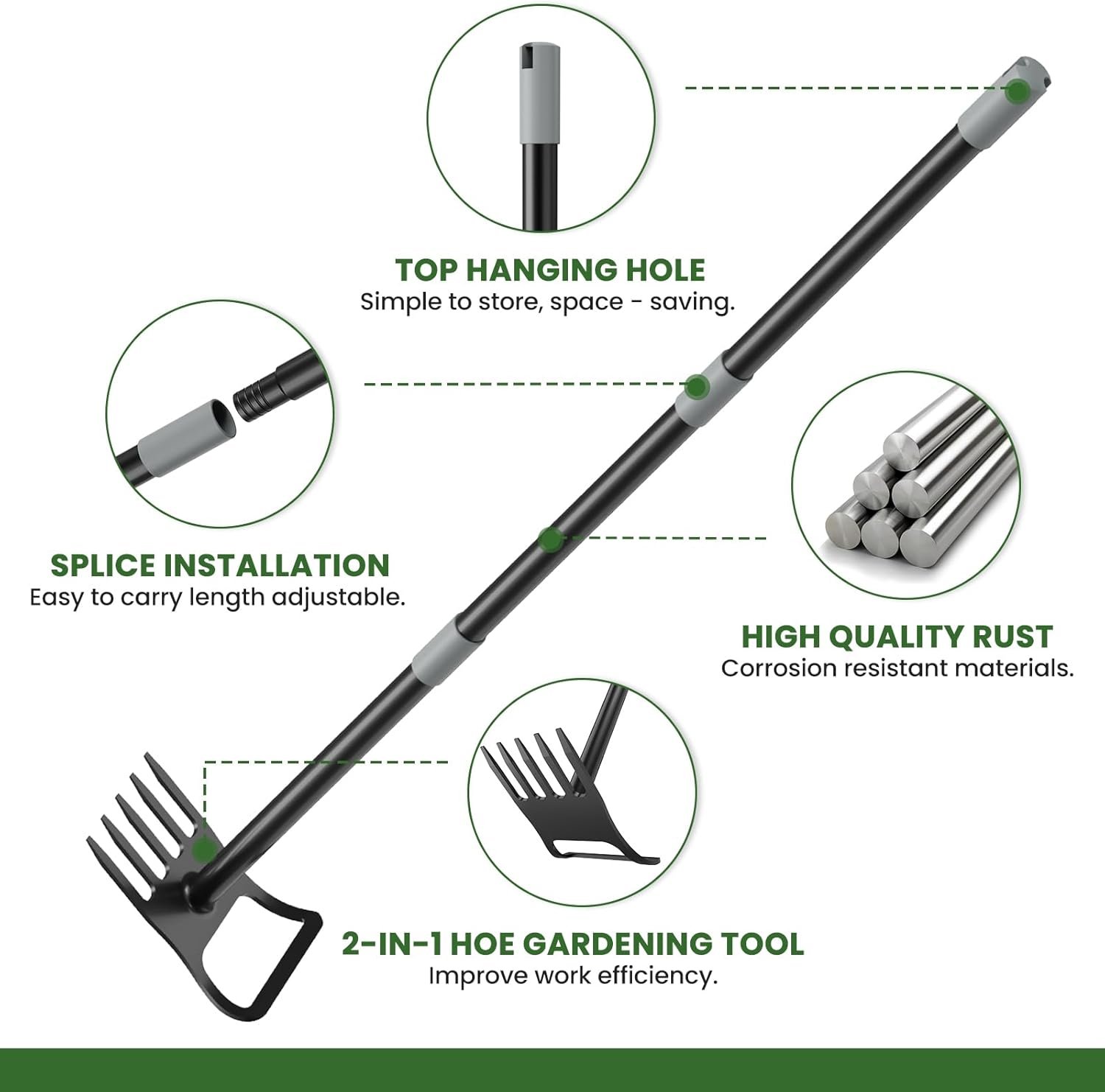 TOP HANGING HOLE
Simple to store, space - saving.

SPLICE INSTALLATION
Easy to carry length adjustable.

HIGH QUALITY RUST
Corrosion resistant materials.

2-IN-1 HOE GARDENING TOOL
Improve work efficiency.