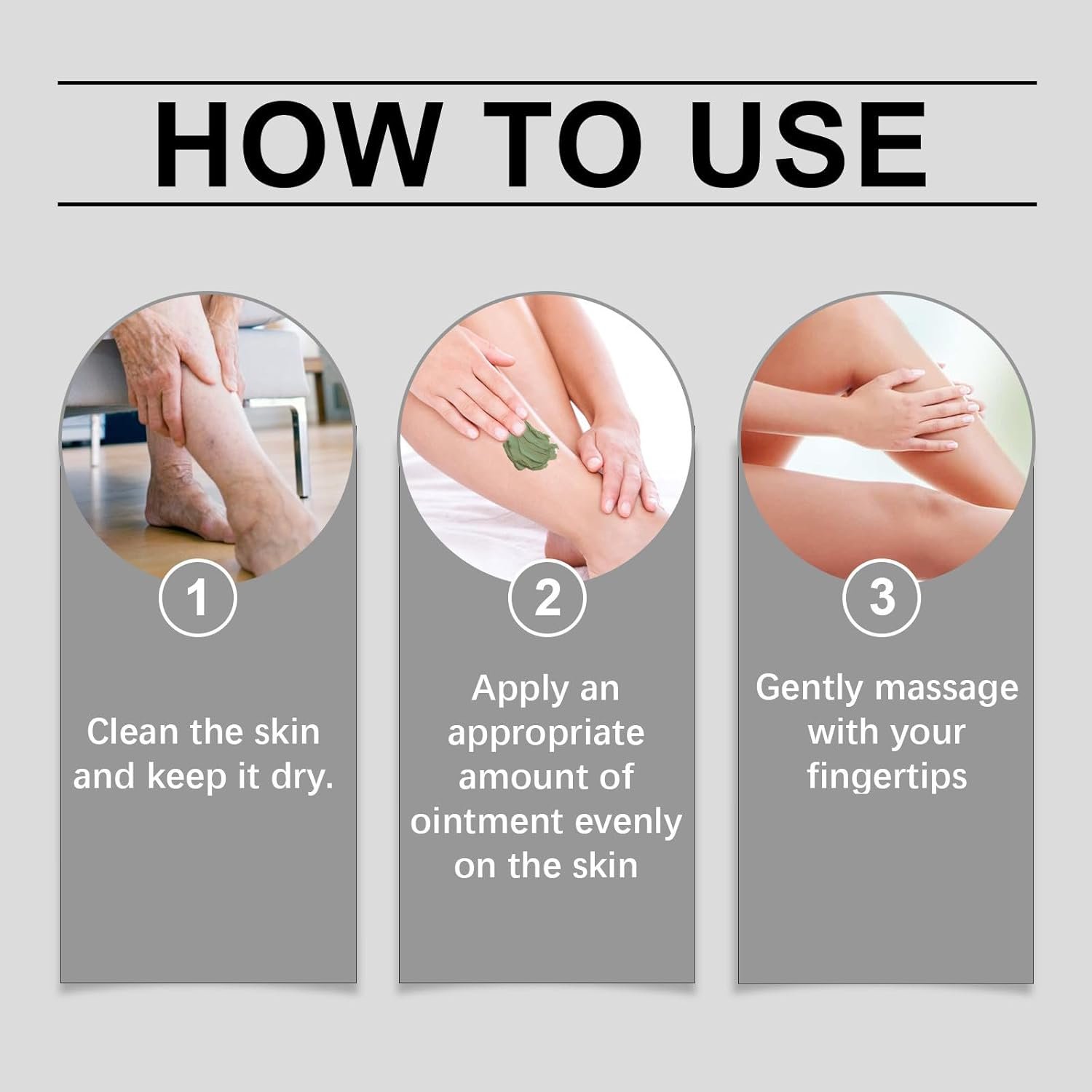 HOW TO USE

1

Clean the skin and keep it dry.

2

Apply an appropriate amount of ointment evenly on the skin

3

Gently massage with your fingertips