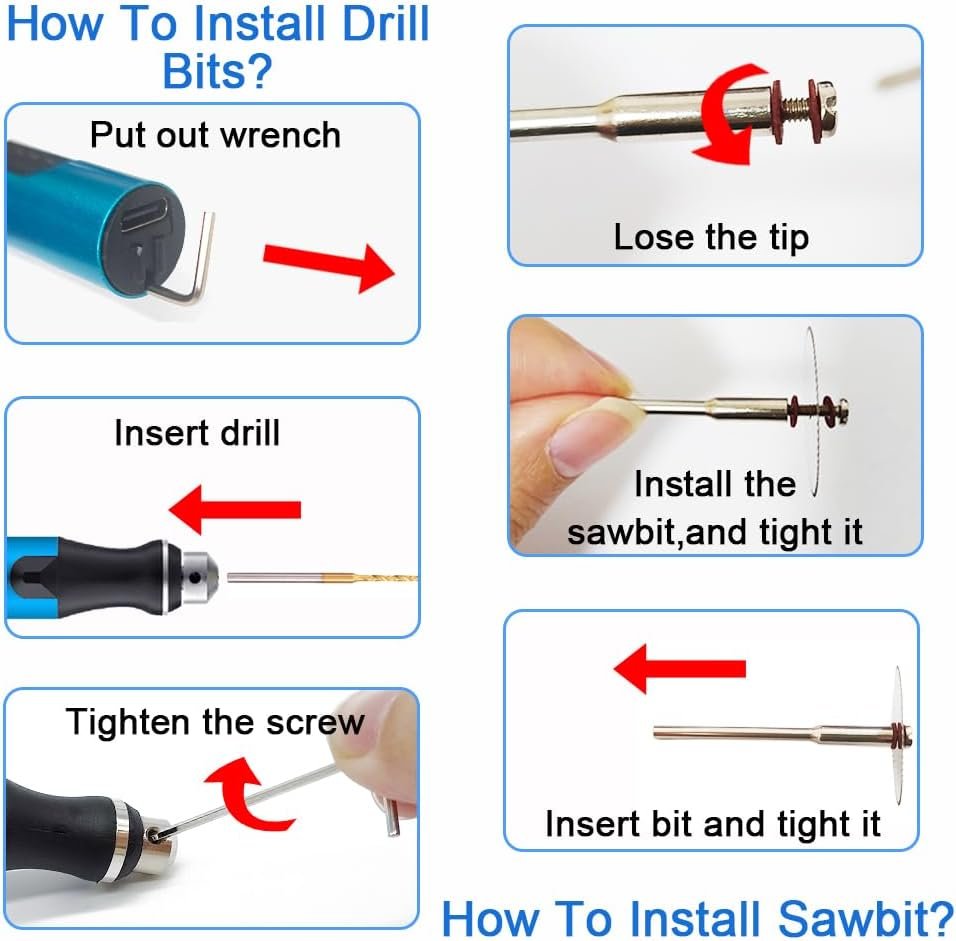 How To Install Drill Bits?

Put out wrench

Insert drill

Tighten the screw

Lose the tip

Install the sawbit,and tight it

Insert bit and tight it

How To Install Sawbit?