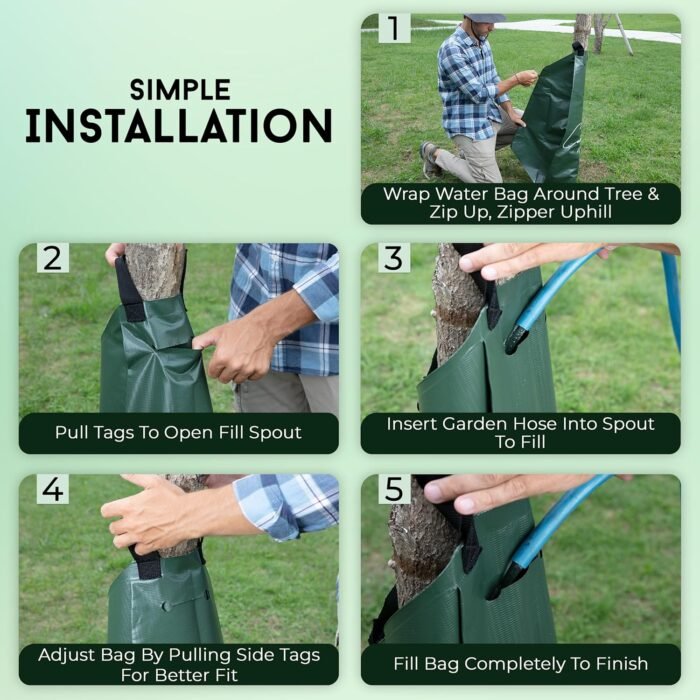 SIMPLE
INSTALLATION

1
Wrap Water Bag Around Tree & Zip Up, Zipper Uphill

2
Pull Tags To Open Fill Spout

3
Insert Garden Hose Into Spout To Fill

4
Adjust Bag By Pulling Side Tags For Better Fit

5
Fill Bag Completely To Finish