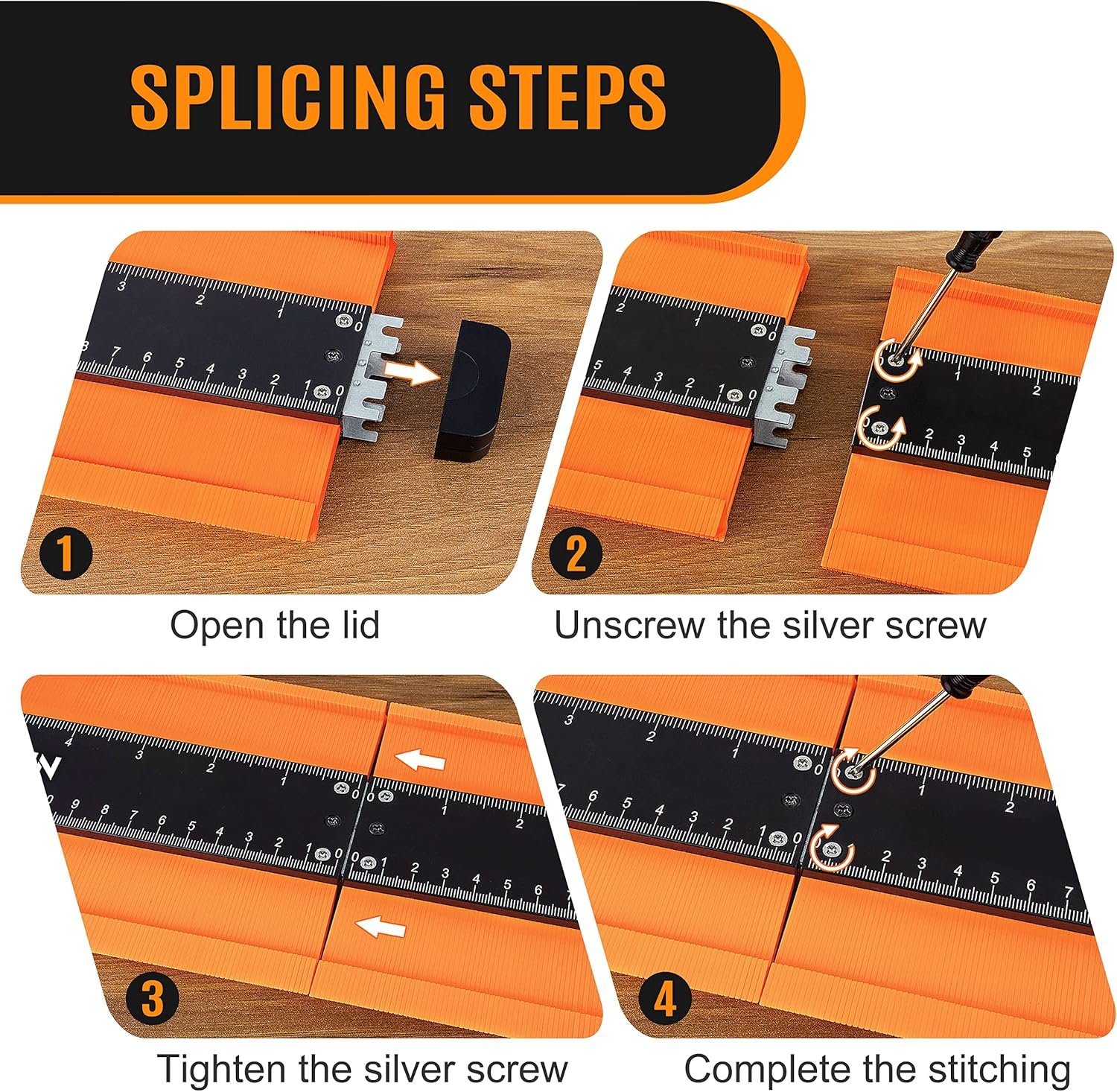 SPLICING STEPS

1
Open the lid

2
Unscrew the silver screw

3
Tighten the silver screw

4
Complete the stitching