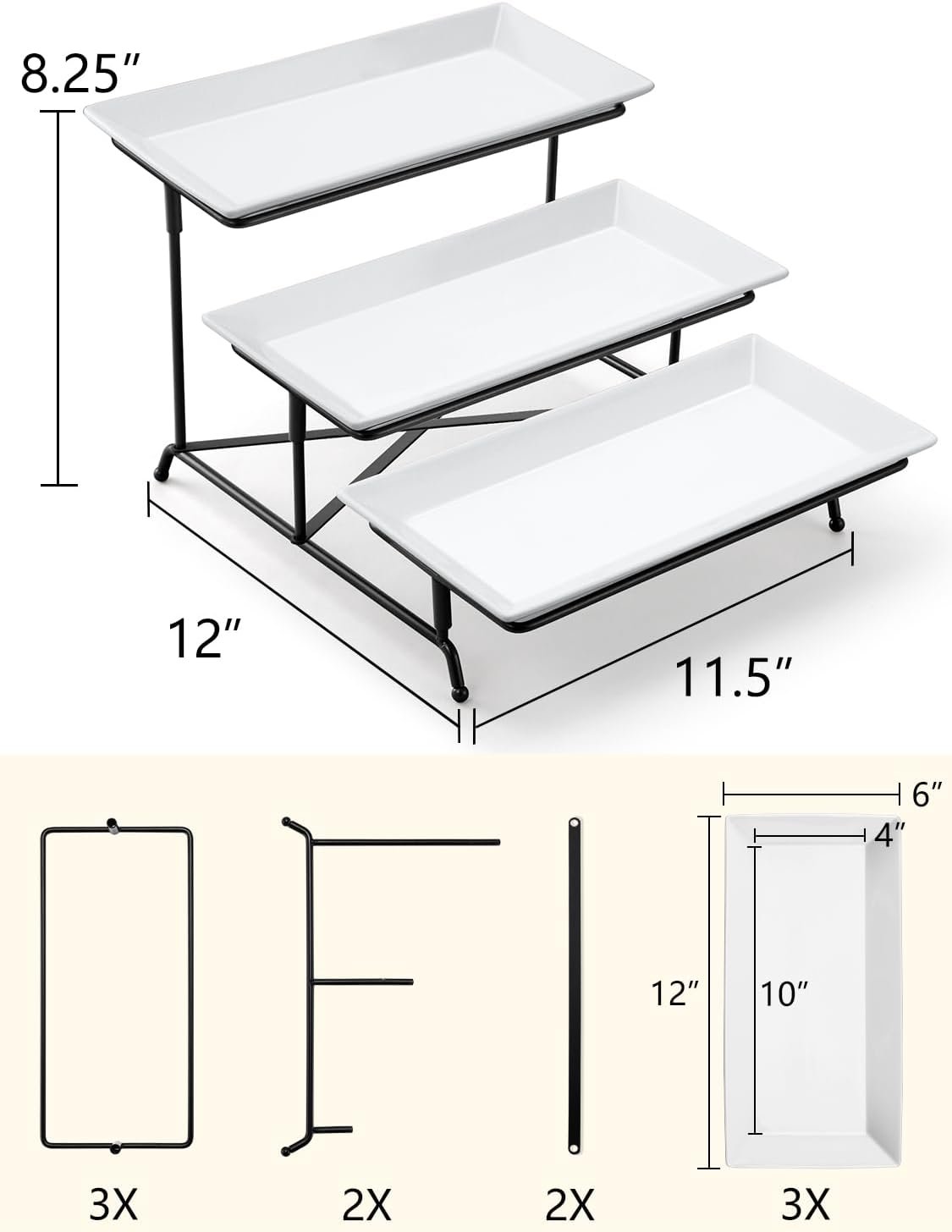 8.25″

12″

11.5″

6″

4″

12″

10″

3X

2X

2X

3X