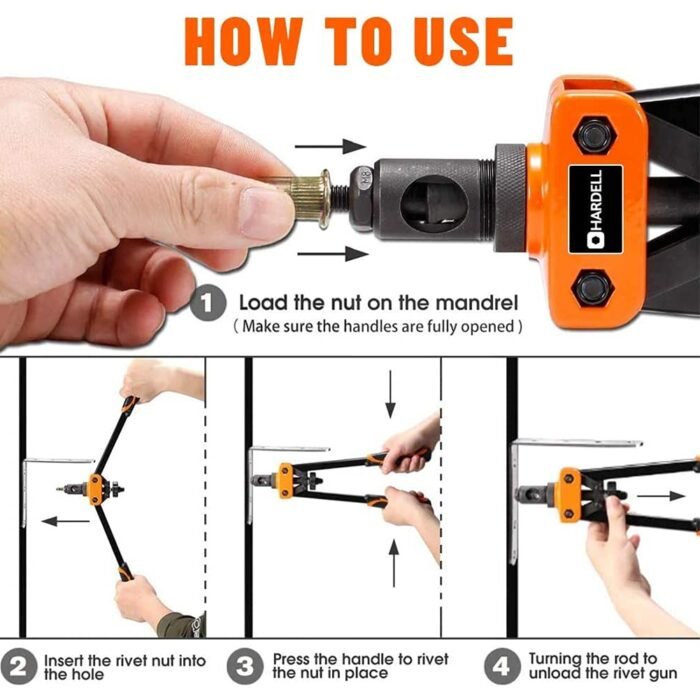 HOW TO USE

M8

HARDELL

1 Load the nut on the mandrel
( Make sure the handles are fully opened )

2 Insert the rivet nut into the hole

3 Press the handle to rivet the nut in place

4 Turning the rod to unload the rivet gun