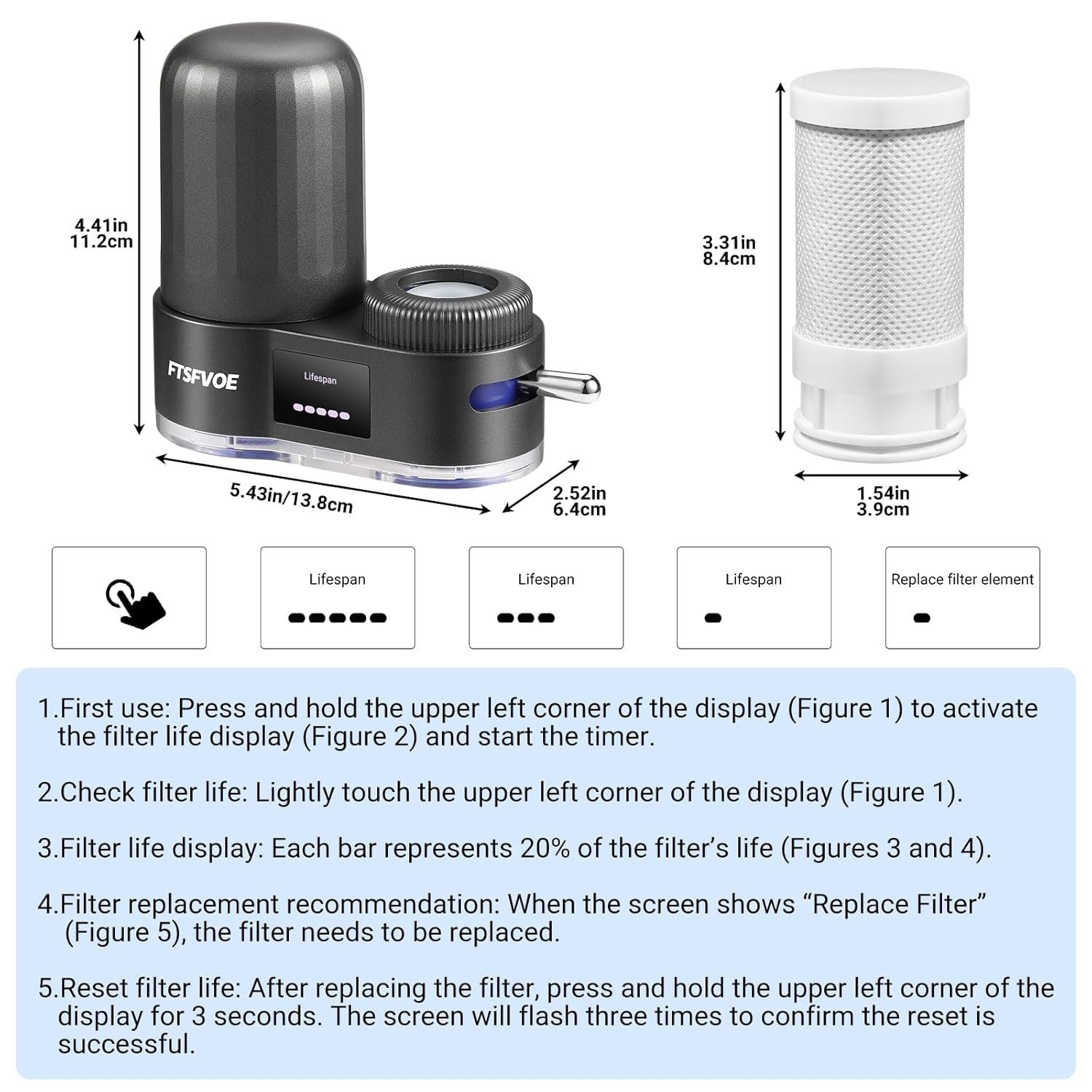 4.41in
11.2cm

FTSFVOE

Lifespan

5.43in/13.8cm

2.52in
6.4cm

3.31in
8.4cm

1.54in
3.9cm

Lifespan

Lifespan

Lifespan

Replace filter element

1.First use: Press and hold the upper left corner of the display (Figure 1) to activate the filter life display (Figure 2) and start the timer.

2.Check filter life: Lightly touch the upper left corner of the display (Figure 1).

3.Filter life display: Each bar represents 20% of the filter's life (Figures 3 and 4).

4.Filter replacement recommendation: When the screen shows "Replace Filter" (Figure 5), the filter needs to be replaced.

5.Reset filter life: After replacing the filter, press and hold the upper left corner of the display for 3 seconds. The screen will flash three times to confirm the reset is successful.