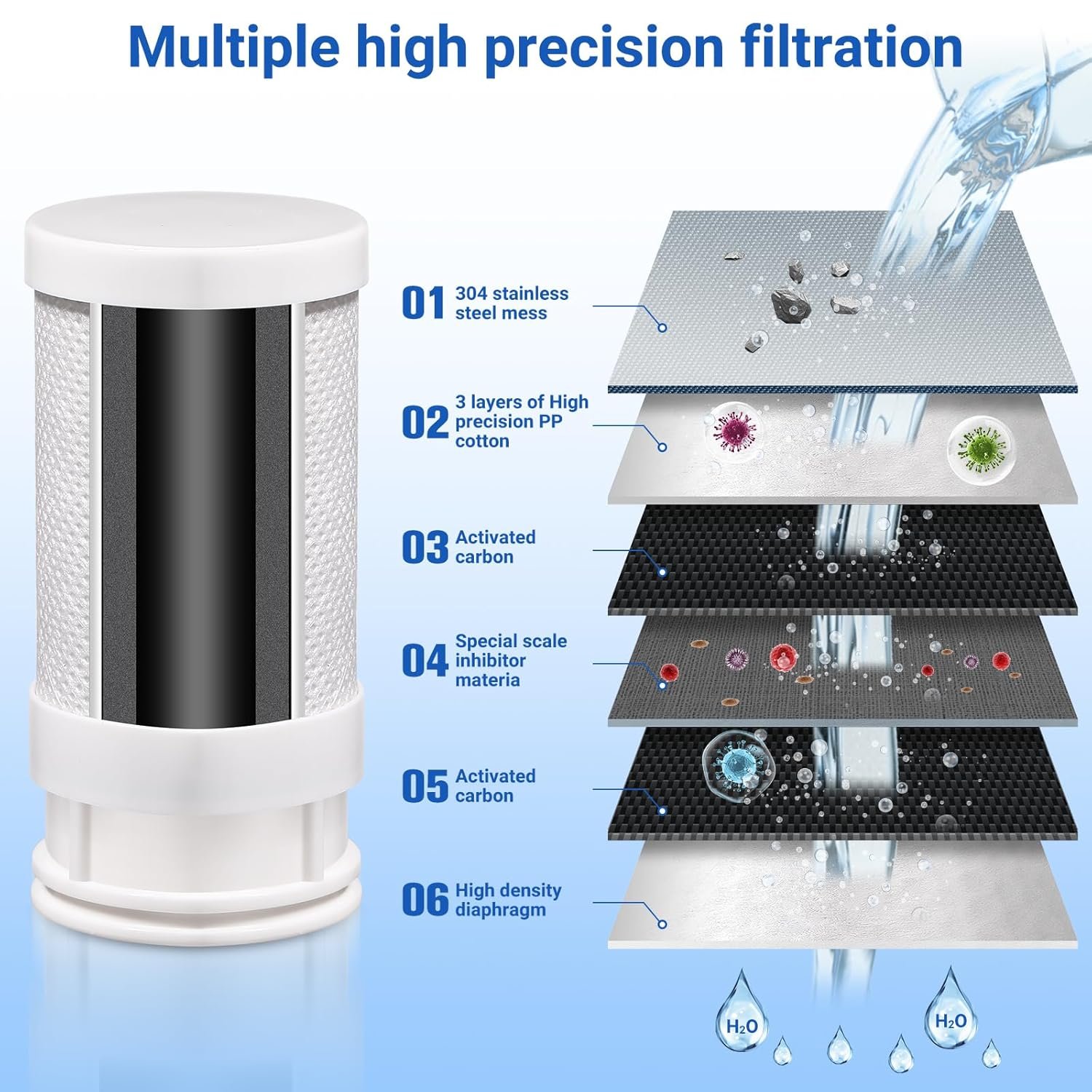 Multiple high precision filtration

01 304 stainless steel mess

02 3 layers of High precision PP cotton

03 Activated carbon

04 Special scale inhibitor materia

05 Activated carbon

06 High density diaphragm

$H_2O$

$H_2O$