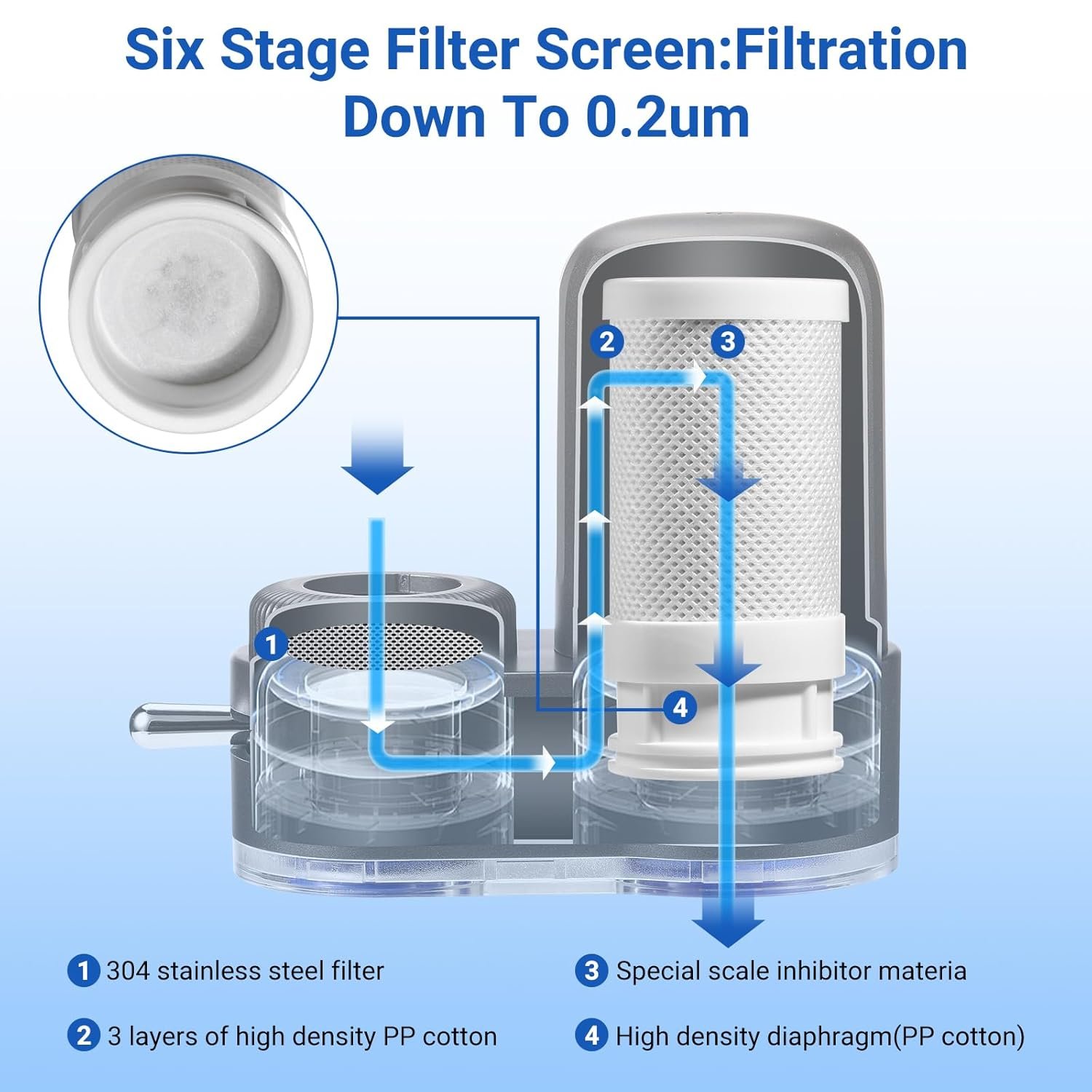 Six Stage Filter Screen:Filtration Down To 0.2um

2 3

1

4

1 304 stainless steel filter

2 3 layers of high density PP cotton

3 Special scale inhibitor materia

4 High density diaphragm(PP cotton)