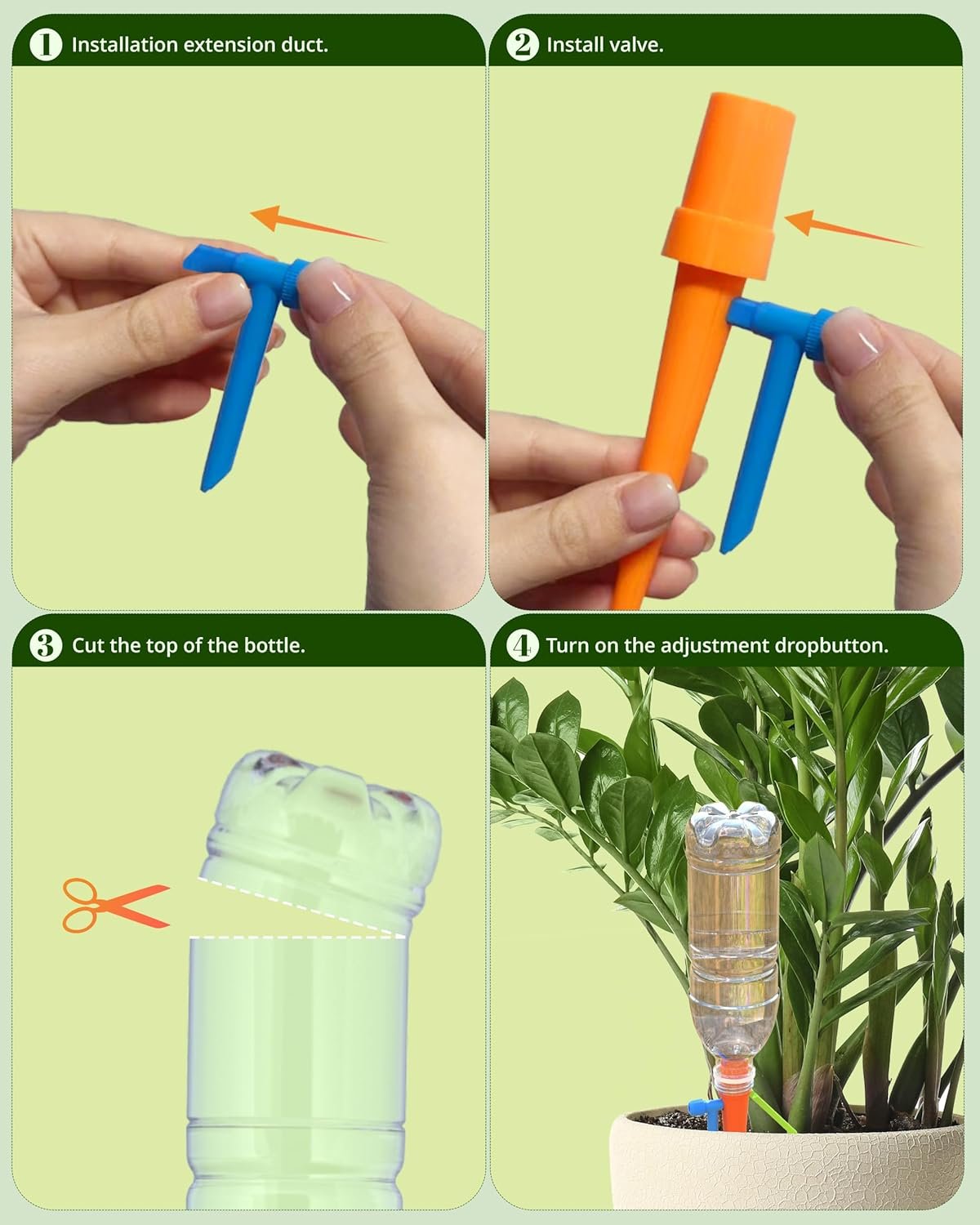 1 Installation extension duct.

2 Install valve.

3 Cut the top of the bottle.

4 Turn on the adjustment dropbutton.