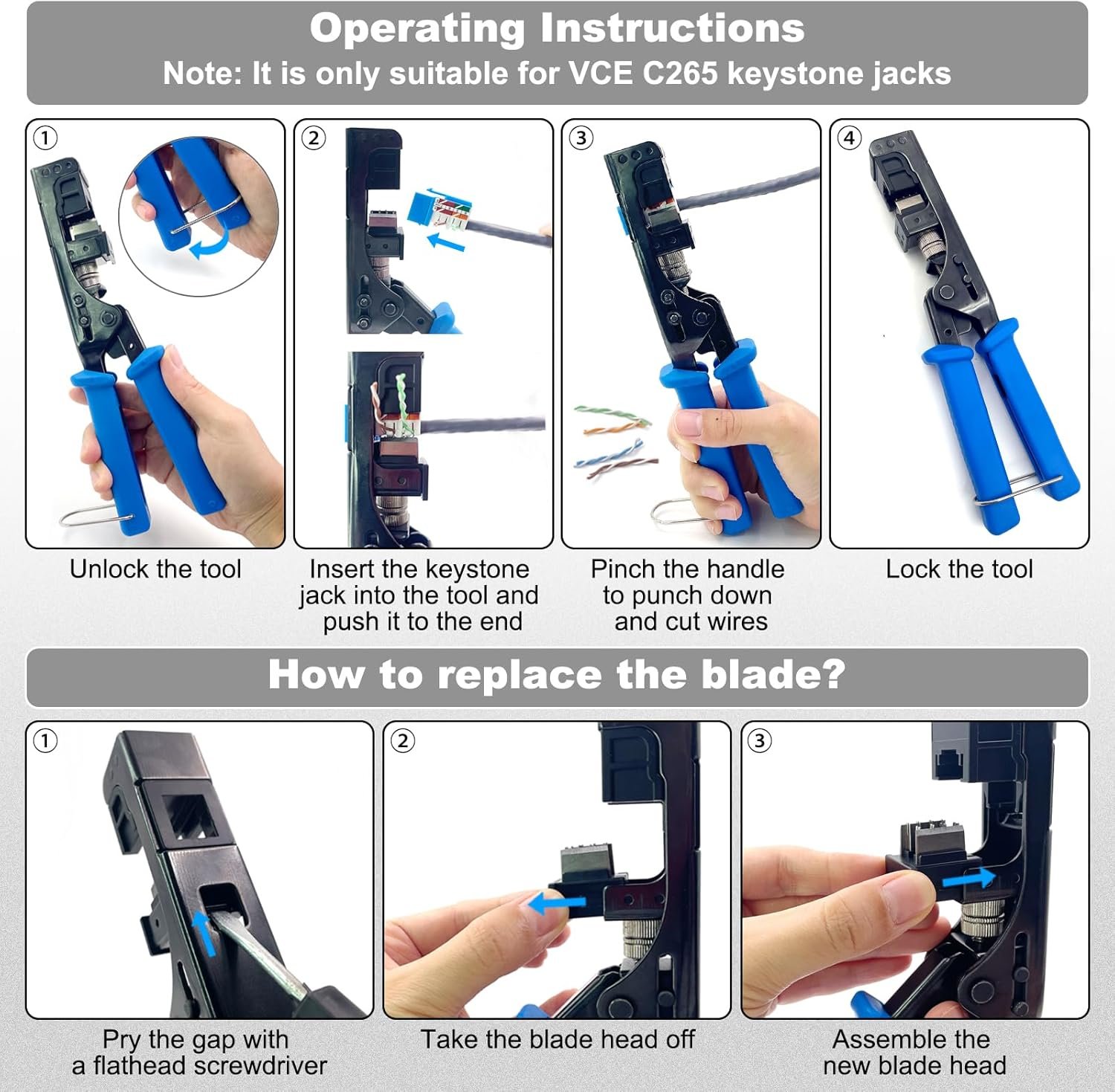 Operating Instructions
Note: It is only suitable for VCE C265 keystone jacks

①
Unlock the tool

②
Insert the keystone jack into the tool and push it to the end

③
Pinch the handle to punch down and cut wires

④
Lock the tool

How to replace the blade?

①
Pry the gap with a flathead screwdriver

②
Take the blade head off

③
Assemble the new blade head