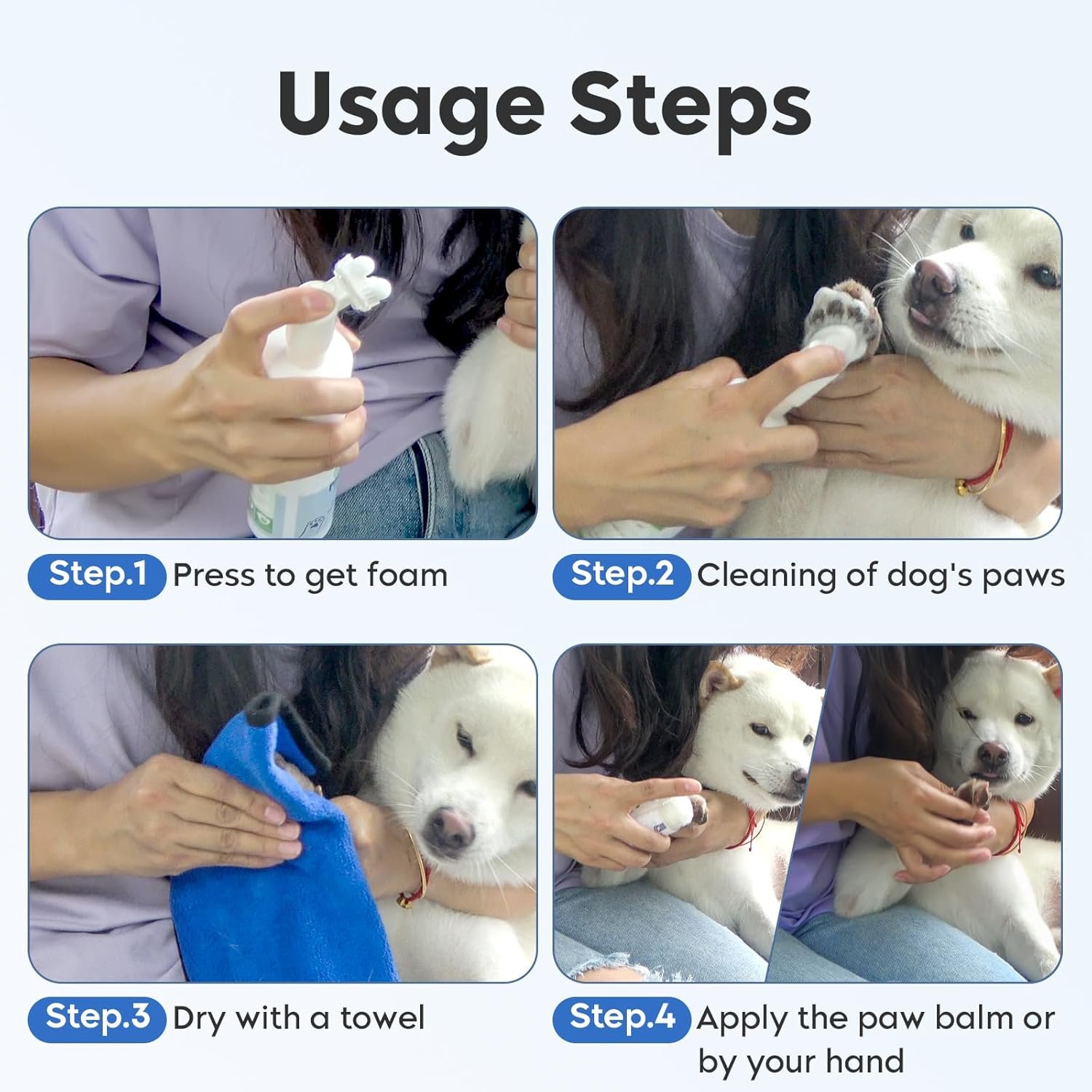 Usage Steps

Step.1 Press to get foam

Step.2 Cleaning of dog's paws

Step.3 Dry with a towel

Step.4 Apply the paw balm or by your hand