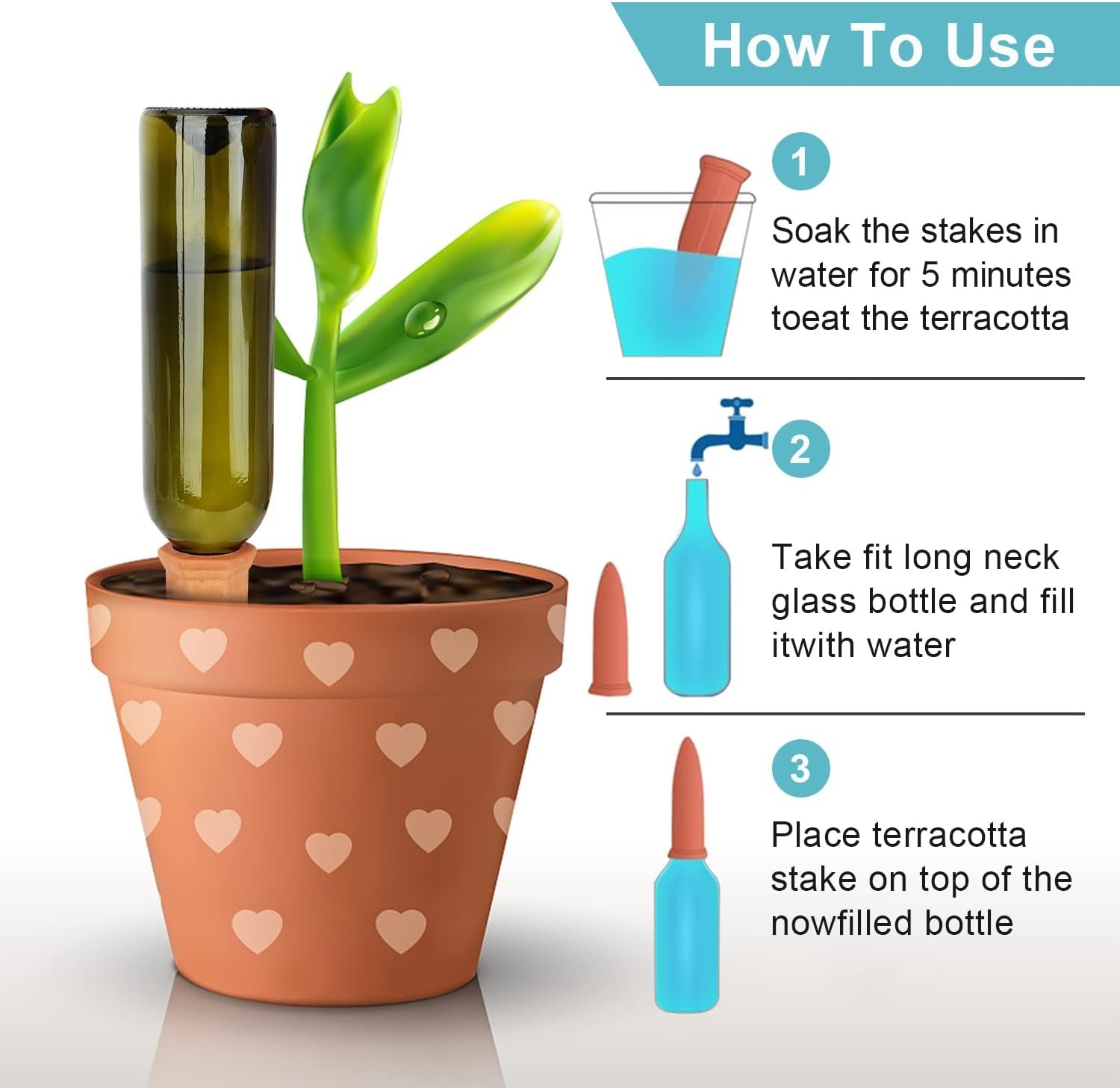 How To Use

1

Soak the stakes in water for 5 minutes toeat the terracotta

2

Take fit long neck glass bottle and fill itwith water

3

Place terracotta stake on top of the nowfilled bottle