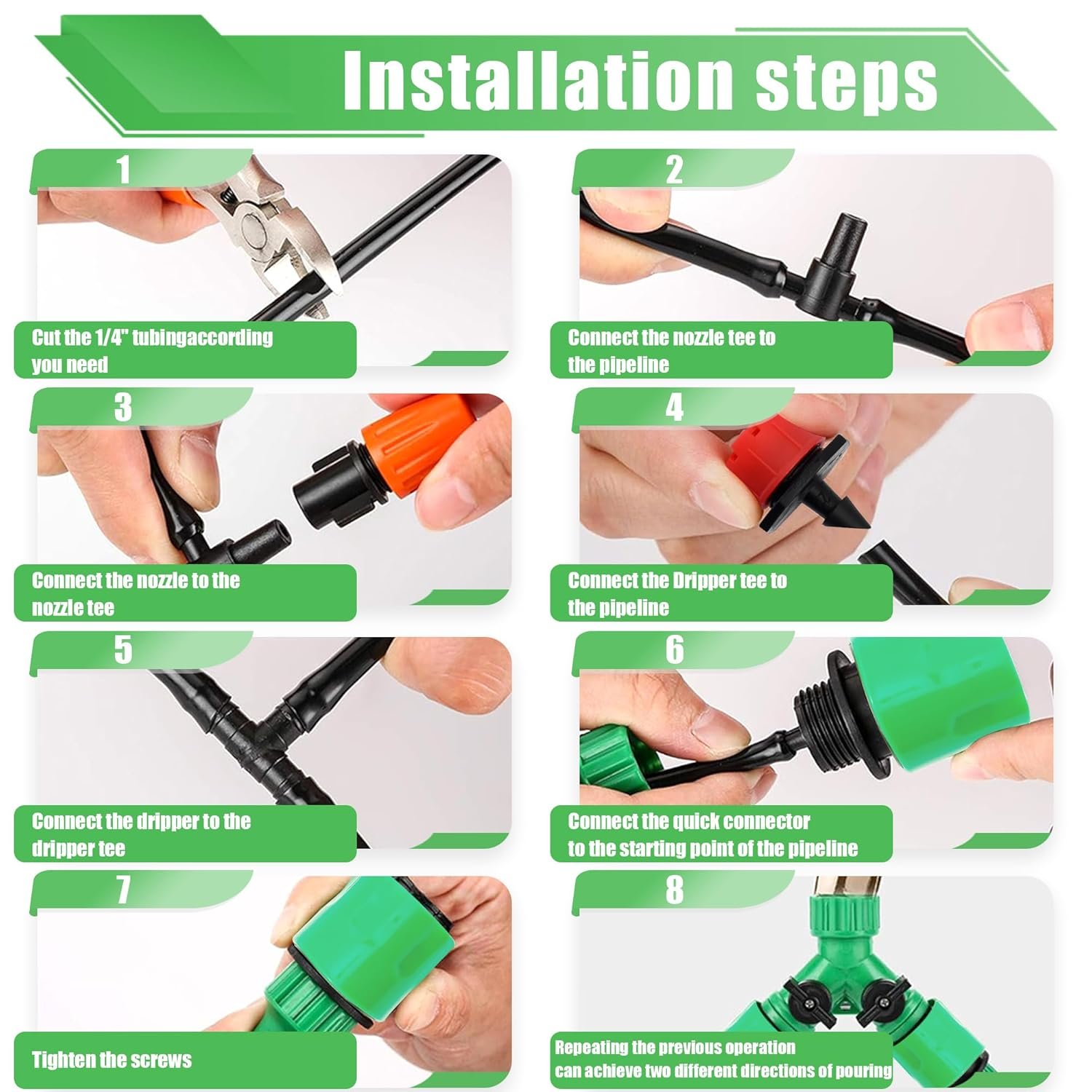 Installation steps

1

Cut the 1/4" tubingaccording you need

2

Connect the nozzle tee to the pipeline

3

Connect the nozzle to the nozzle tee

4

Connect the Dripper tee to the pipeline

5

Connect the dripper to the dripper tee

6

Connect the quick connector to the starting point of the pipeline

7

Tighten the screws

8

Repeating the previous operation can achieve two different directions of pouring