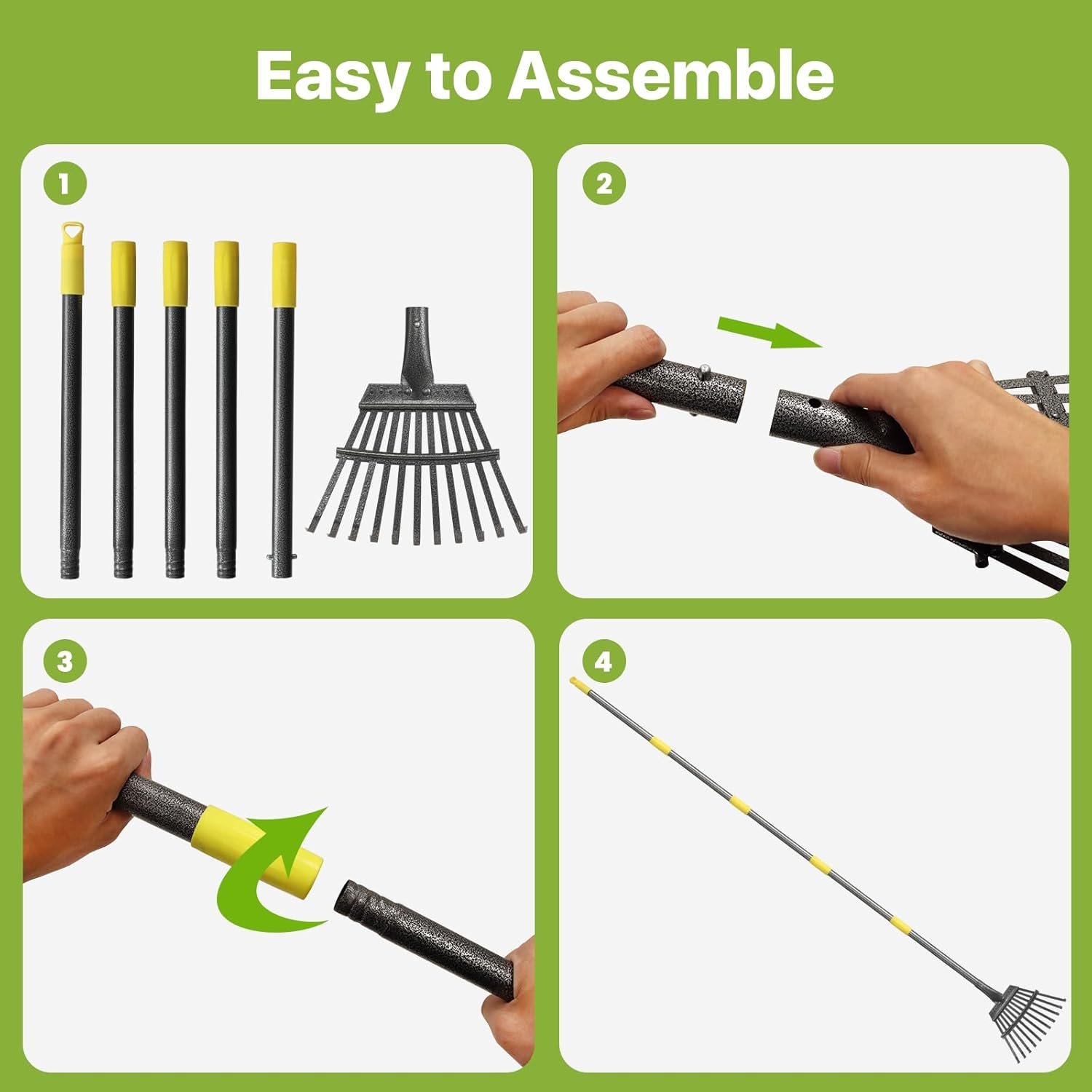 Easy to Assemble

1

2

3

4