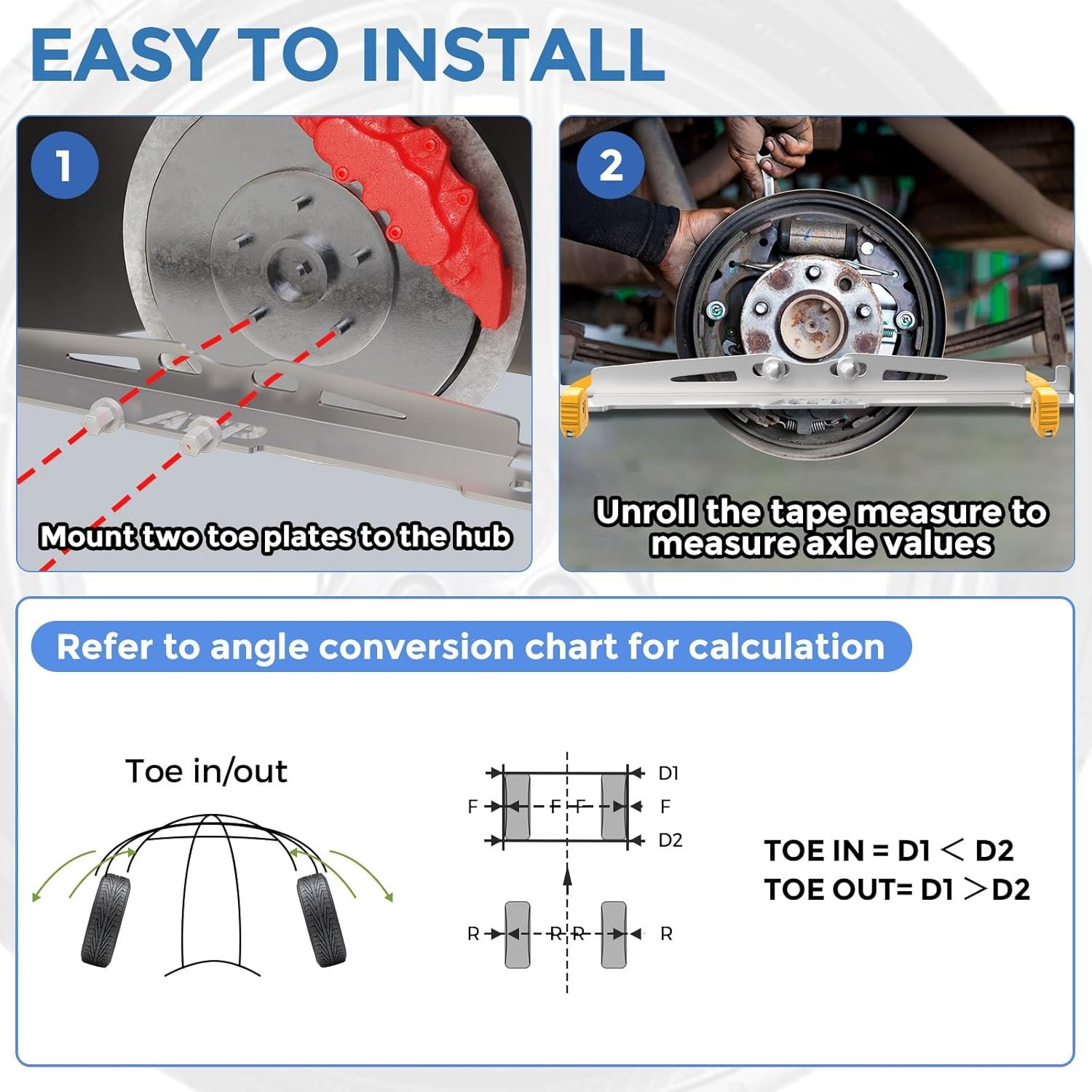 EASY TO INSTALL

1

Mount two toe plates to the hub

2

Unroll the tape measure to measure axle values

Refer to angle conversion chart for calculation

Toe in/out

D1
F F F F
D2
R R R R

TOE IN = D1 < D2
TOE OUT= D1 >D2