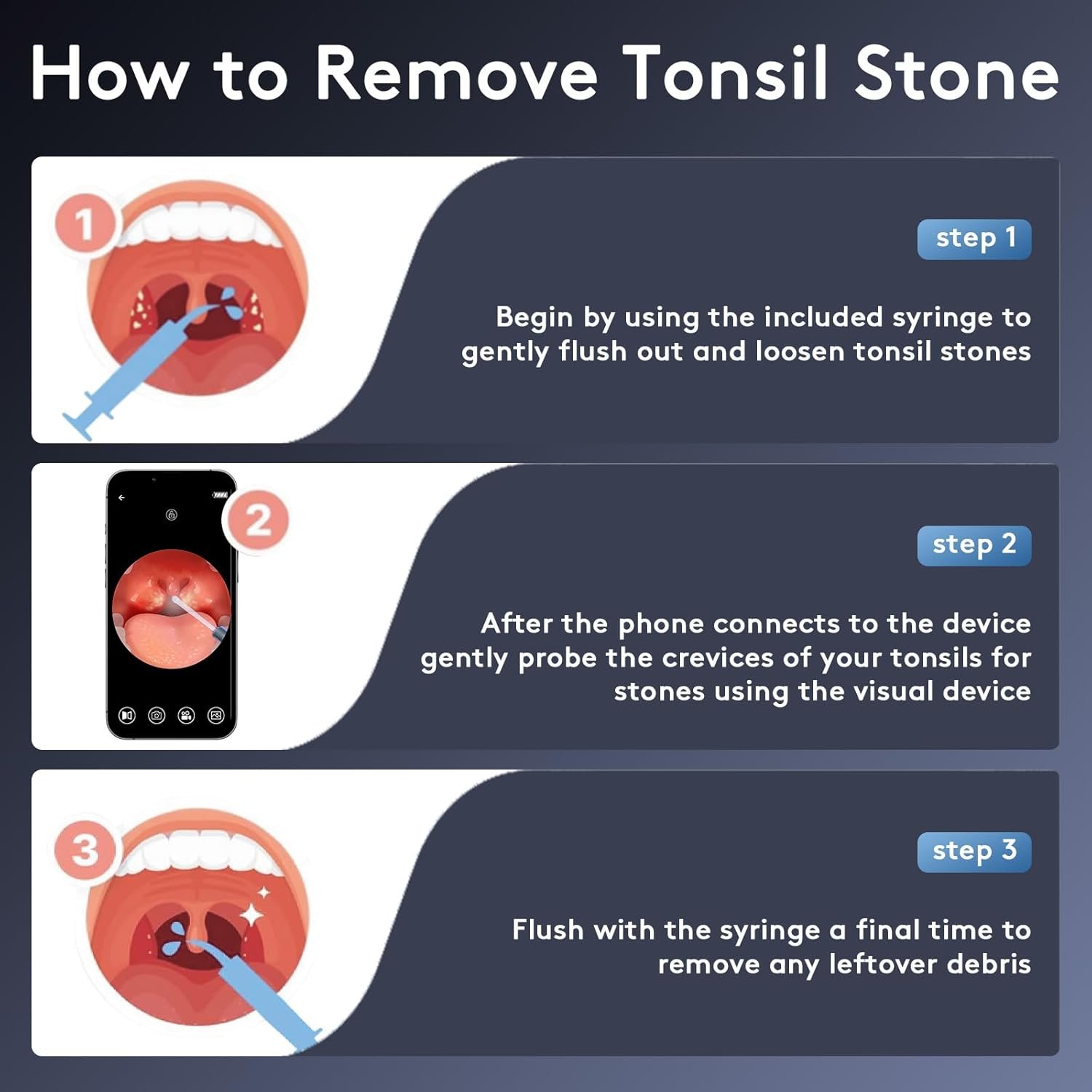 How to Remove Tonsil Stone

1

step 1

Begin by using the included syringe to gently flush out and loosen tonsil stones

2

step 2

After the phone connects to the device gently probe the crevices of your tonsils for stones using the visual device

3

step 3

Flush with the syringe a final time to remove any leftover debris