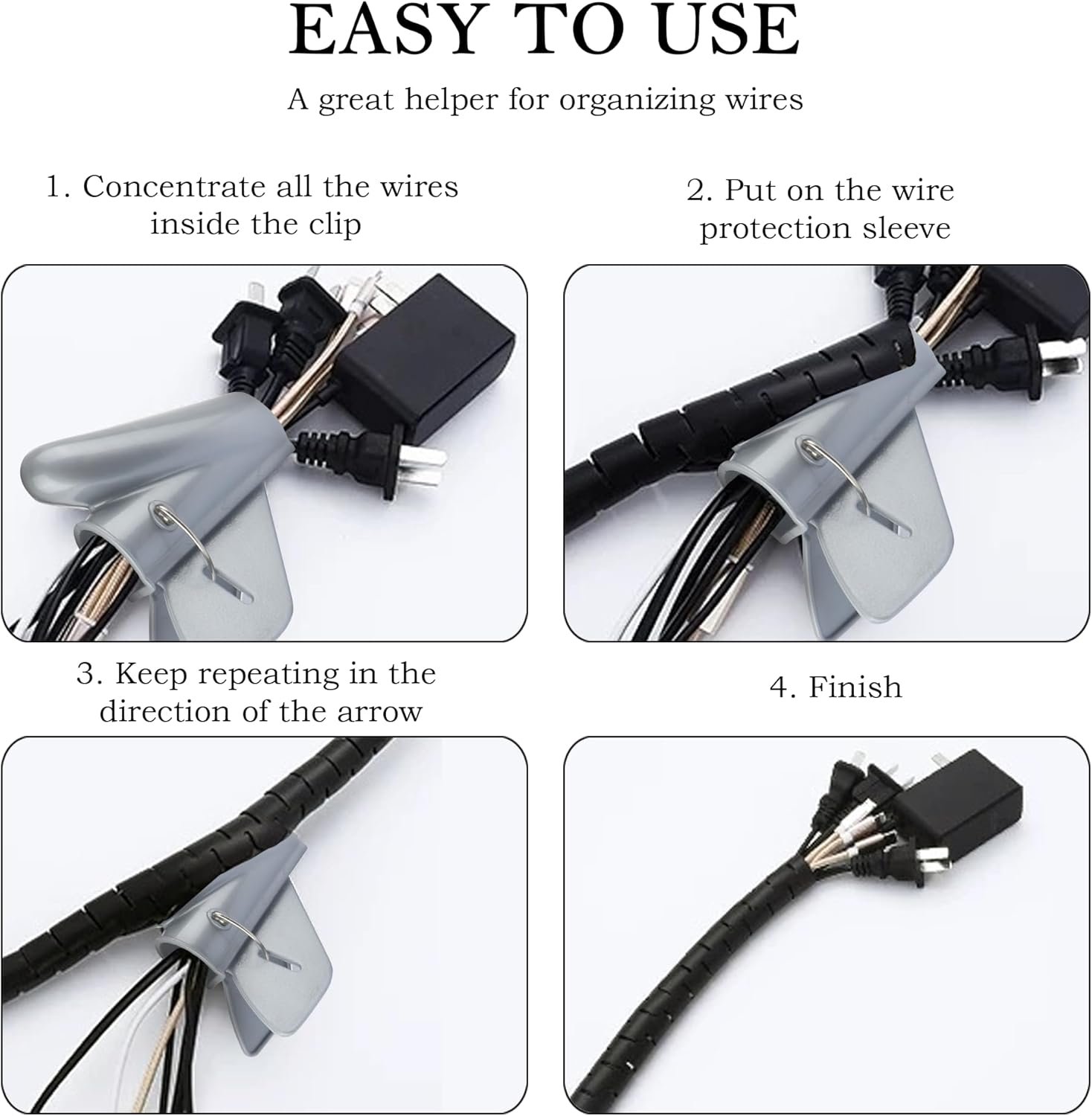 EASY TO USE

A great helper for organizing wires

1. Concentrate all the wires inside the clip

2. Put on the wire protection sleeve

3. Keep repeating in the direction of the arrow

4. Finish