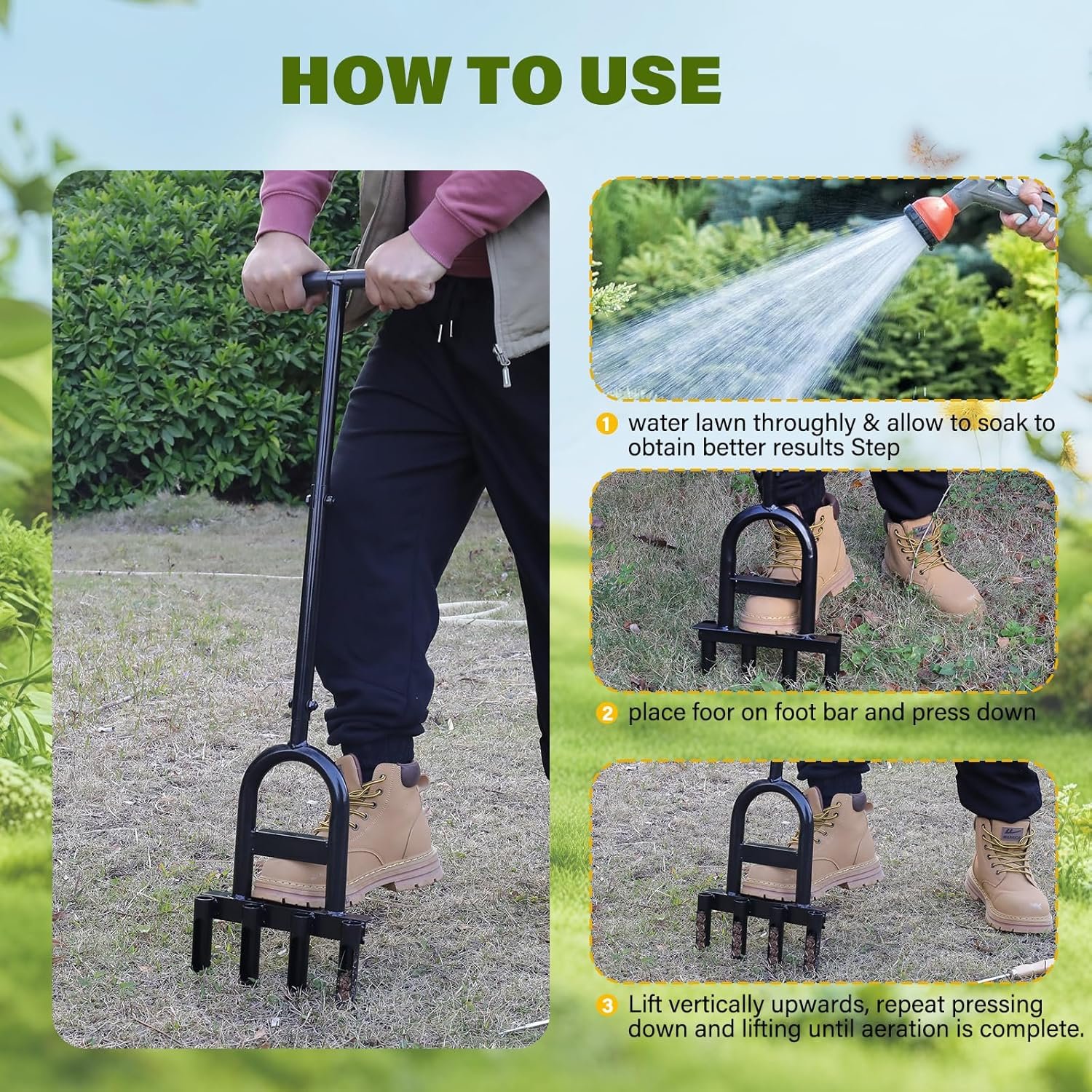 HOW TO USE

1 water lawn throughly & allow to soak to obtain better results Step

2 place foor on foot bar and press down

3 Lift vertically upwards, repeat pressing down and lifting until aeration is complete.