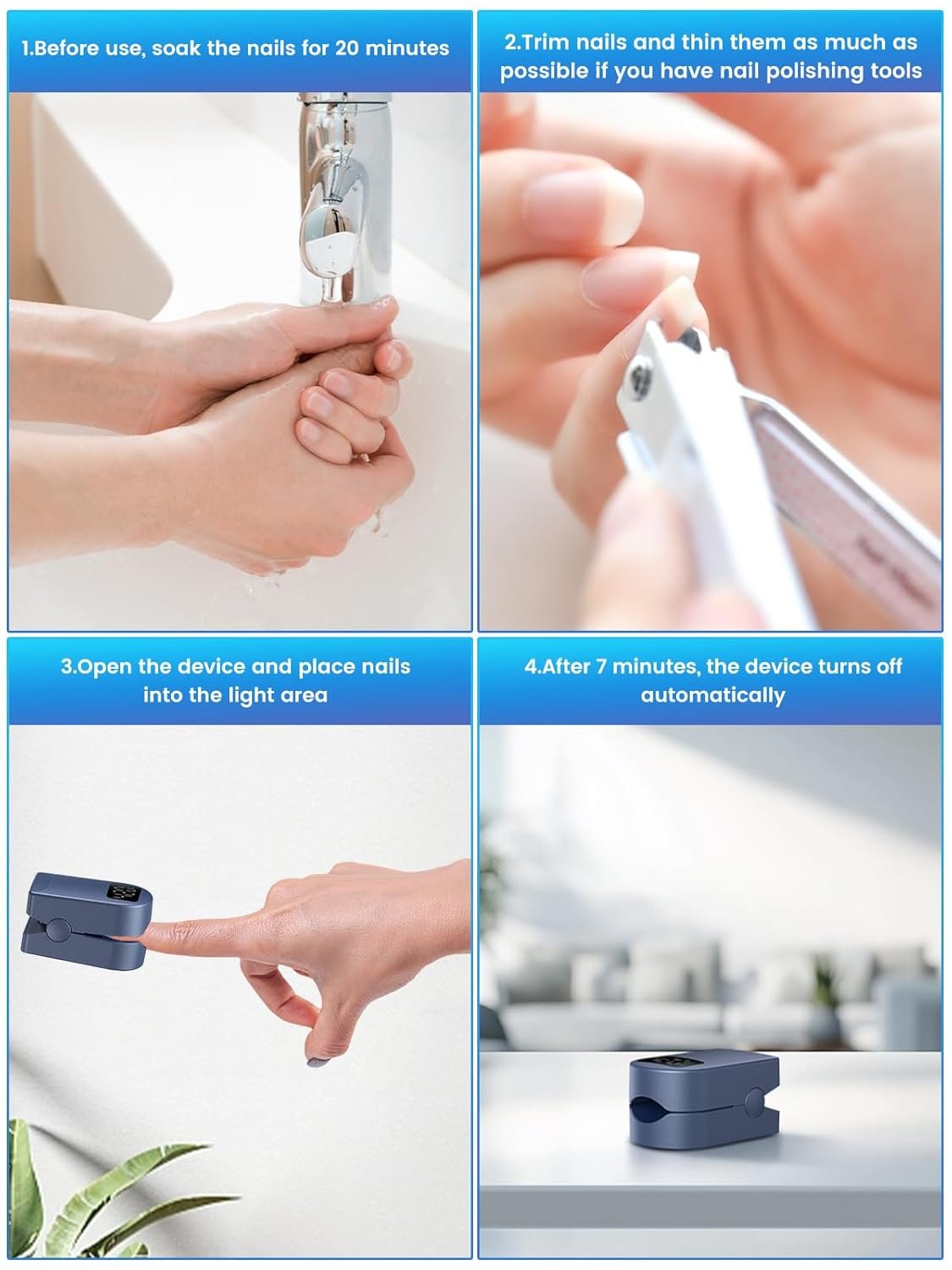 1.Before use, soak the nails for 20 minutes

2.Trim nails and thin them as much as possible if you have nail polishing tools

3.Open the device and place nails into the light area

4.After 7 minutes, the device turns off automatically