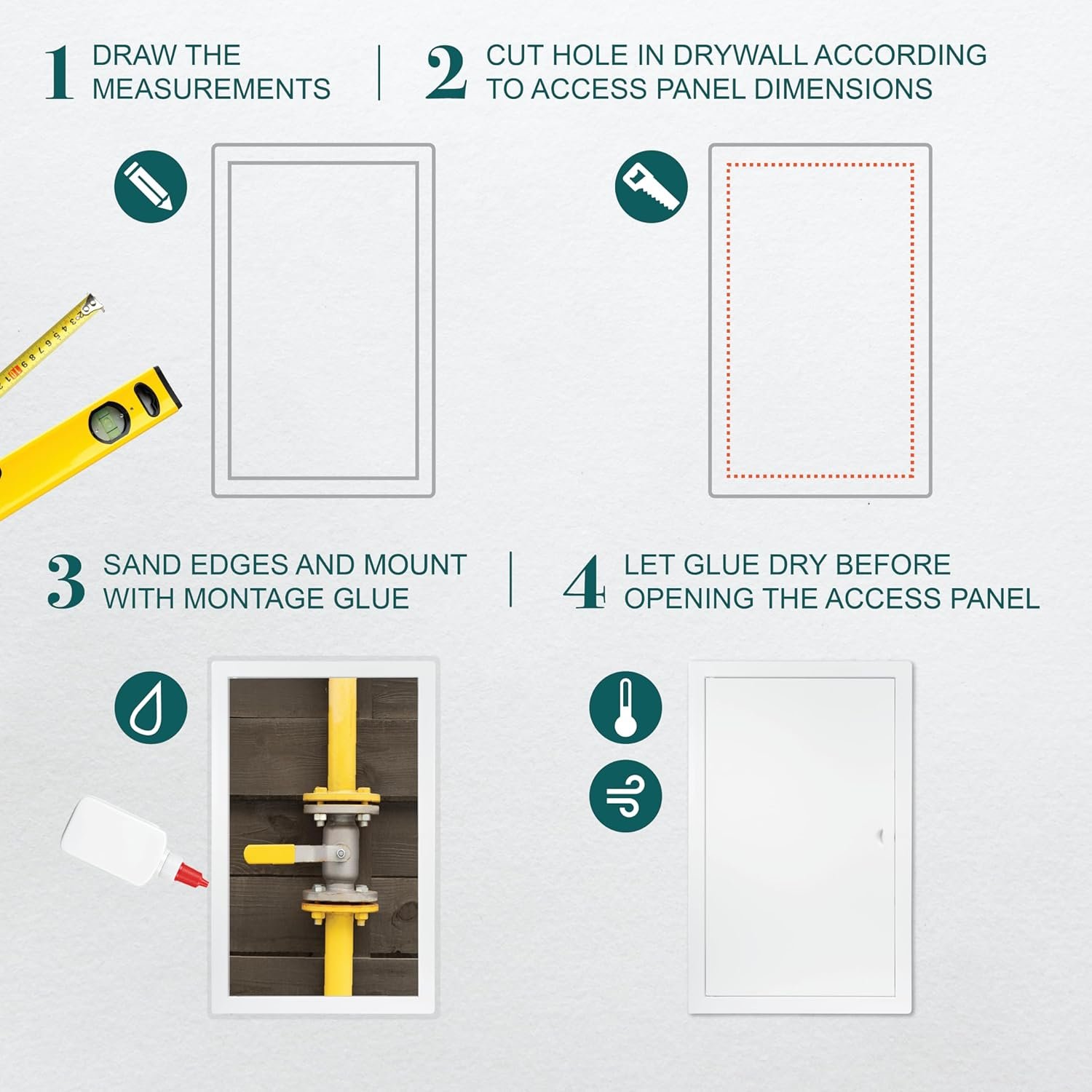 1 DRAW THE MEASUREMENTS

2 CUT HOLE IN DRYWALL ACCORDING TO ACCESS PANEL DIMENSIONS

3 SAND EDGES AND MOUNT WITH MONTAGE GLUE

4 LET GLUE DRY BEFORE OPENING THE ACCESS PANEL