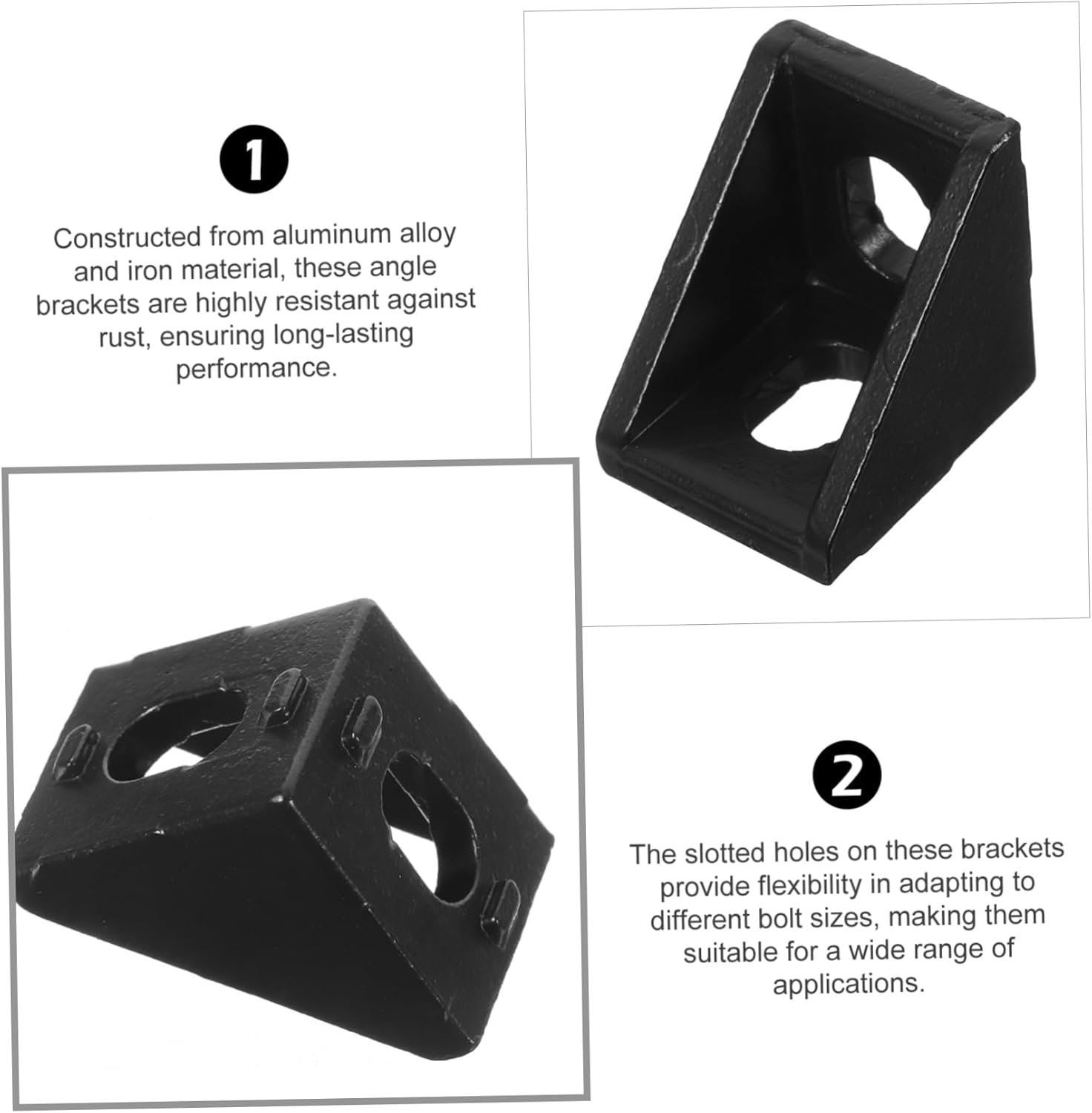 1

Constructed from aluminum alloy and iron material, these angle brackets are highly resistant against rust, ensuring long-lasting performance.

2

The slotted holes on these brackets provide flexibility in adapting to different bolt sizes, making them suitable for a wide range of applications.