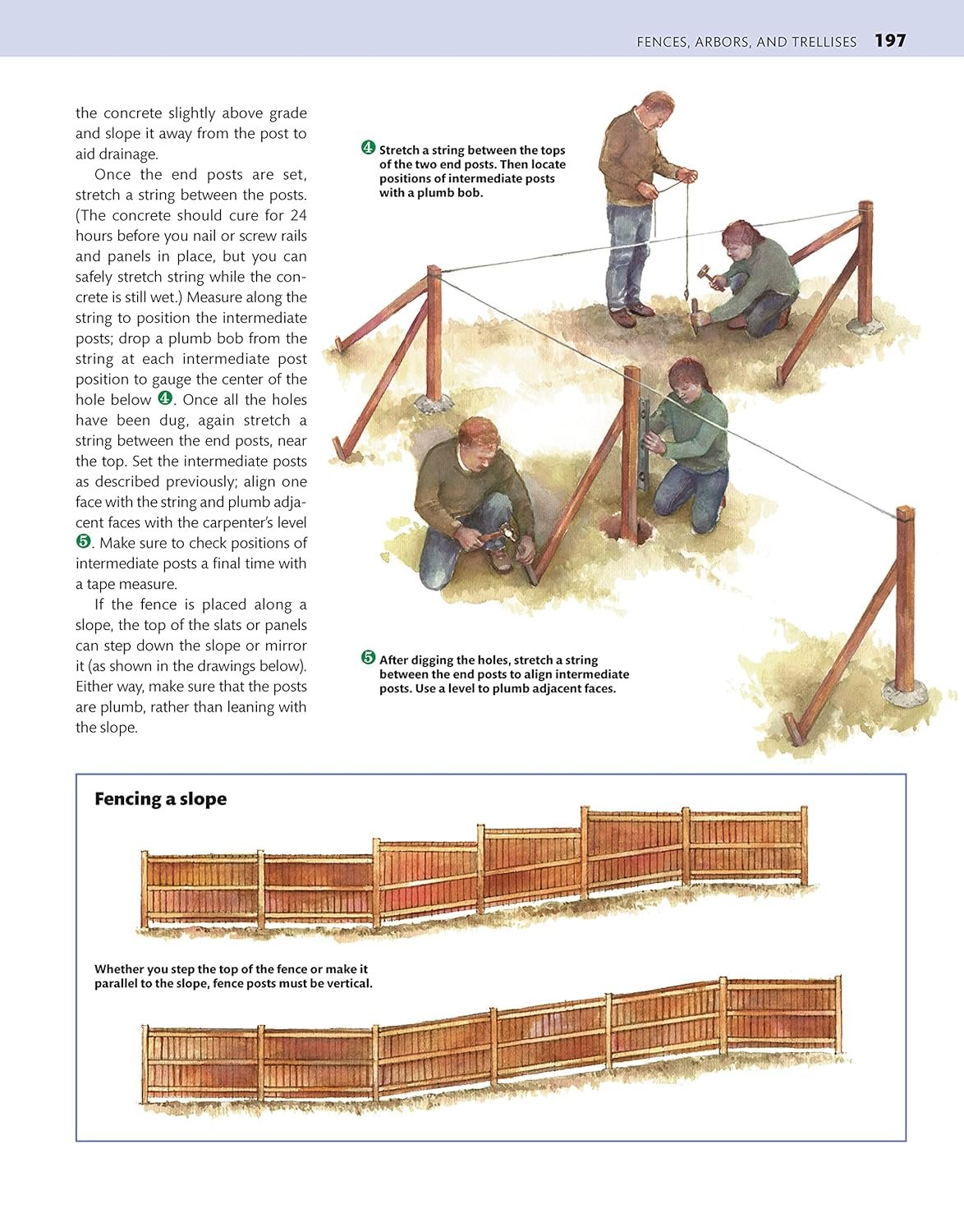 FENCES, ARBORS, AND TRELLISES 197

the concrete slightly above grade and slope it away from the post to aid drainage.

Once the end posts are set, stretch a string between the posts. (The concrete should cure for 24 hours before you nail or screw rails and panels in place, but you can safely stretch string while the concrete is still wet.) Measure along the string to position the intermediate posts; drop a plumb bob from the string at each intermediate post position to gauge the center of the hole below ❹. Once all the holes have been dug, again stretch a string between the end posts, near the top. Set the intermediate posts as described previously; align one face with the string and plumb adjacent faces with the carpenter's level ❺. Make sure to check positions of intermediate posts a final time with a tape measure.

If the fence is placed along a slope, the top of the slats or panels can step down the slope or mirror it (as shown in the drawings below). Either way, make sure that the posts are plumb, rather than leaning with the slope.

❹ Stretch a string between the tops of the two end posts. Then locate positions of intermediate posts with a plumb bob.

❺ After digging the holes, stretch a string between the end posts to align intermediate posts. Use a level to plumb adjacent faces.

Fencing a slope

Whether you step the top of the fence or make it parallel to the slope, fence posts must be vertical.