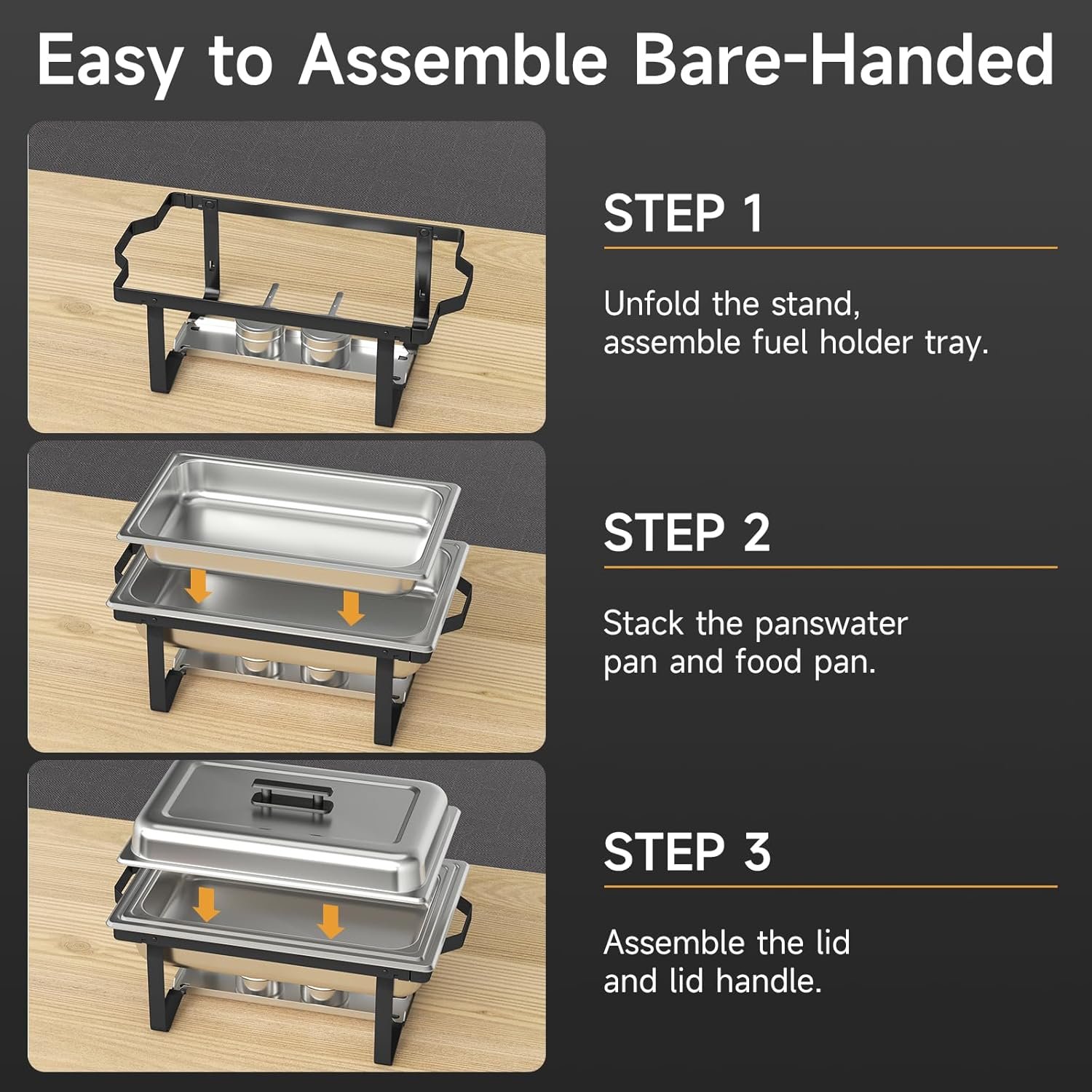 Easy to Assemble Bare-Handed

STEP 1

Unfold the stand, assemble fuel holder tray.

STEP 2

Stack the panswater pan and food pan.

STEP 3

Assemble the lid and lid handle.