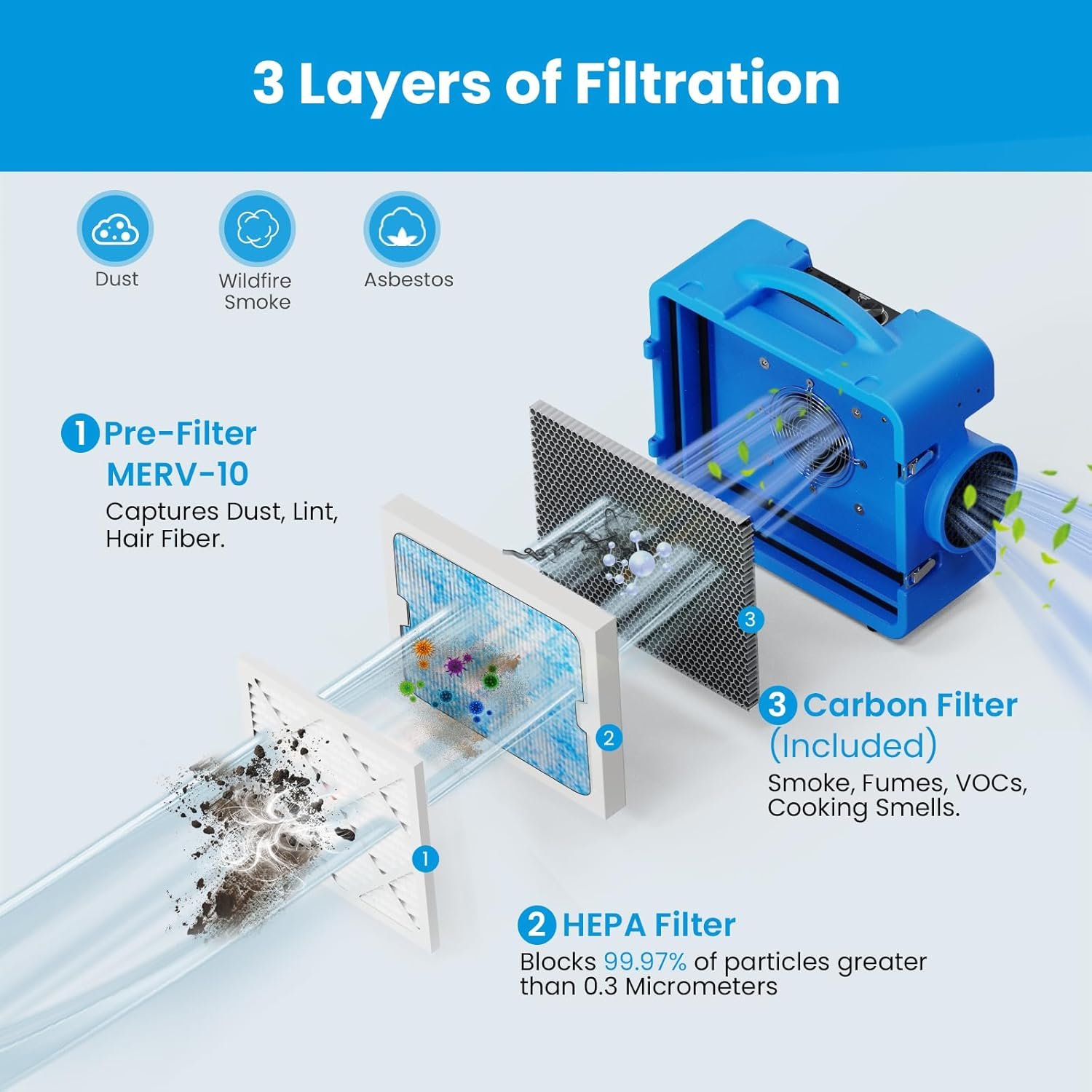 3 Layers of Filtration

Dust

Wildfire Smoke

Asbestos

1 Pre-Filter MERV-10
Captures Dust, Lint, Hair Fiber.

3

2

1

3 Carbon Filter (Included)
Smoke, Fumes, VOCs, Cooking Smells.

2 HEPA Filter
Blocks 99.97% of particles greater than 0.3 Micrometers