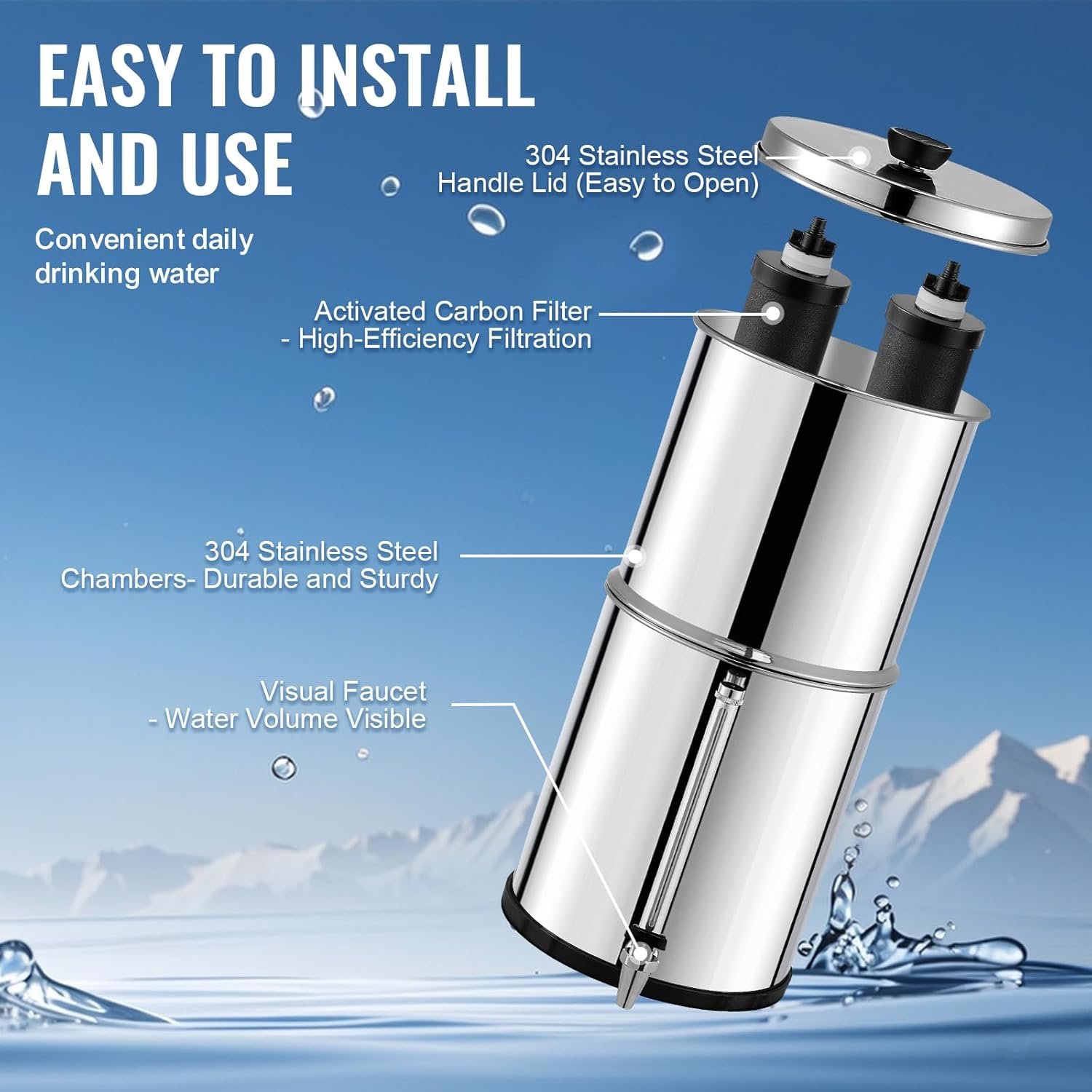 EASY TO INSTALL AND USE

Convenient daily drinking water

304 Stainless Steel Handle Lid (Easy to Open)

Activated Carbon Filter - High-Efficiency Filtration

304 Stainless Steel Chambers- Durable and Sturdy

Visual Faucet - Water Volume Visible