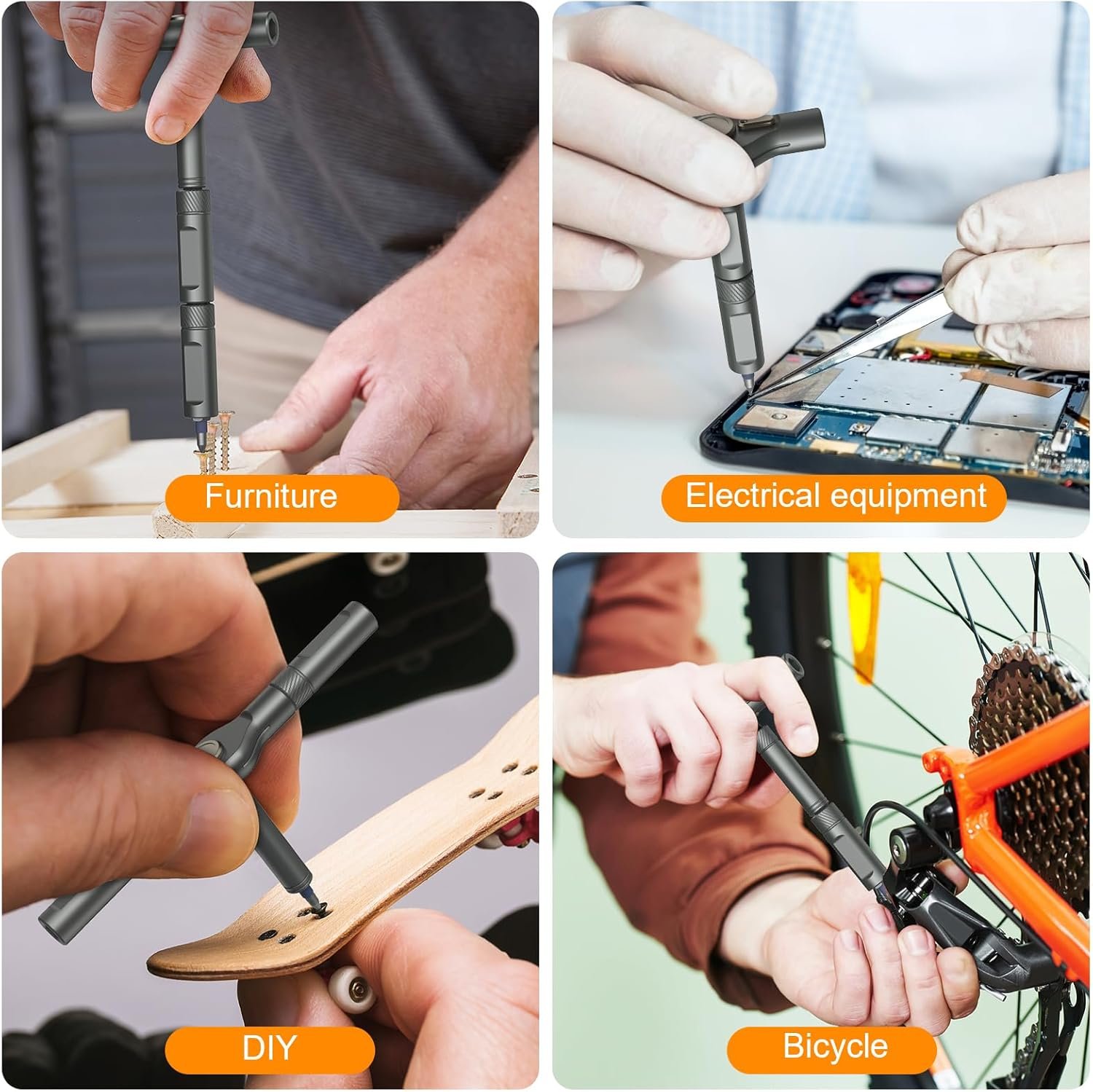 Furniture

Electrical equipment

DIY

Bicycle