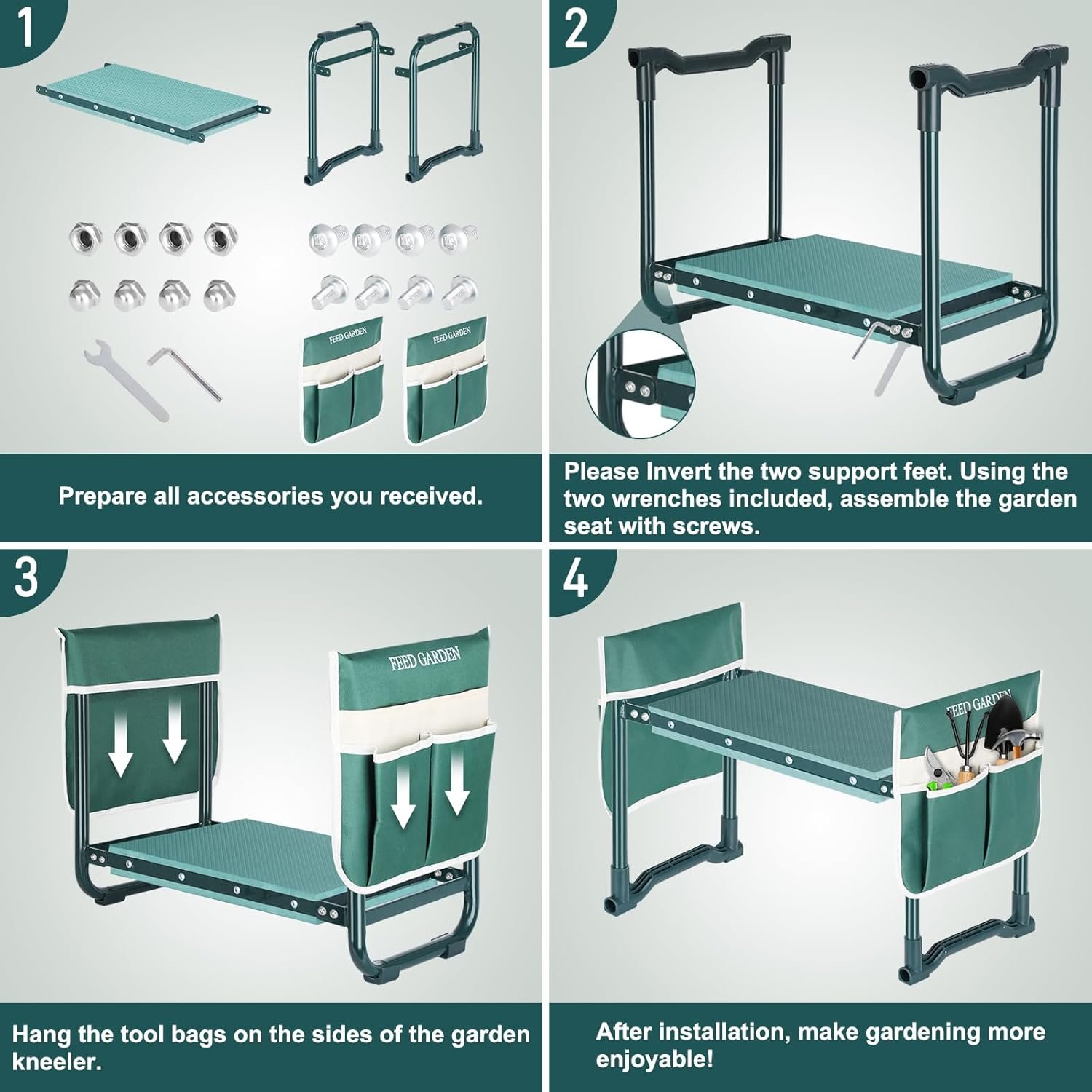 1

FEED GARDEN

FEED GARDEN

Prepare all accessories you received.

2

Please Invert the two support feet. Using the two wrenches included, assemble the garden seat with screws.

3

FEED GARDEN

Hang the tool bags on the sides of the garden kneeler.

4

FEED GARDEN

After installation, make gardening more enjoyable!