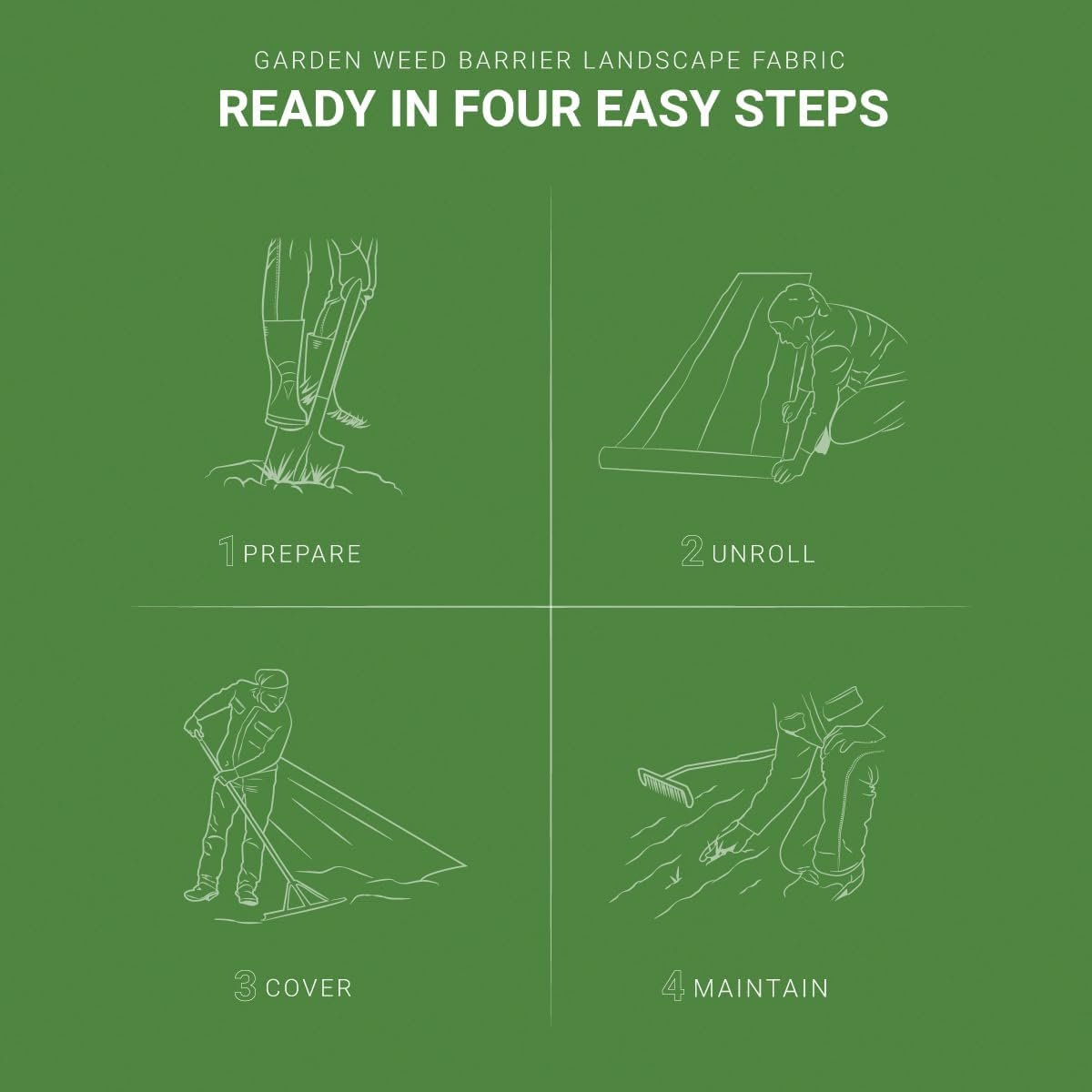 GARDEN WEED BARRIER LANDSCAPE FABRIC

READY IN FOUR EASY STEPS

1 PREPARE

2 UNROLL

3 COVER

4 MAINTAIN