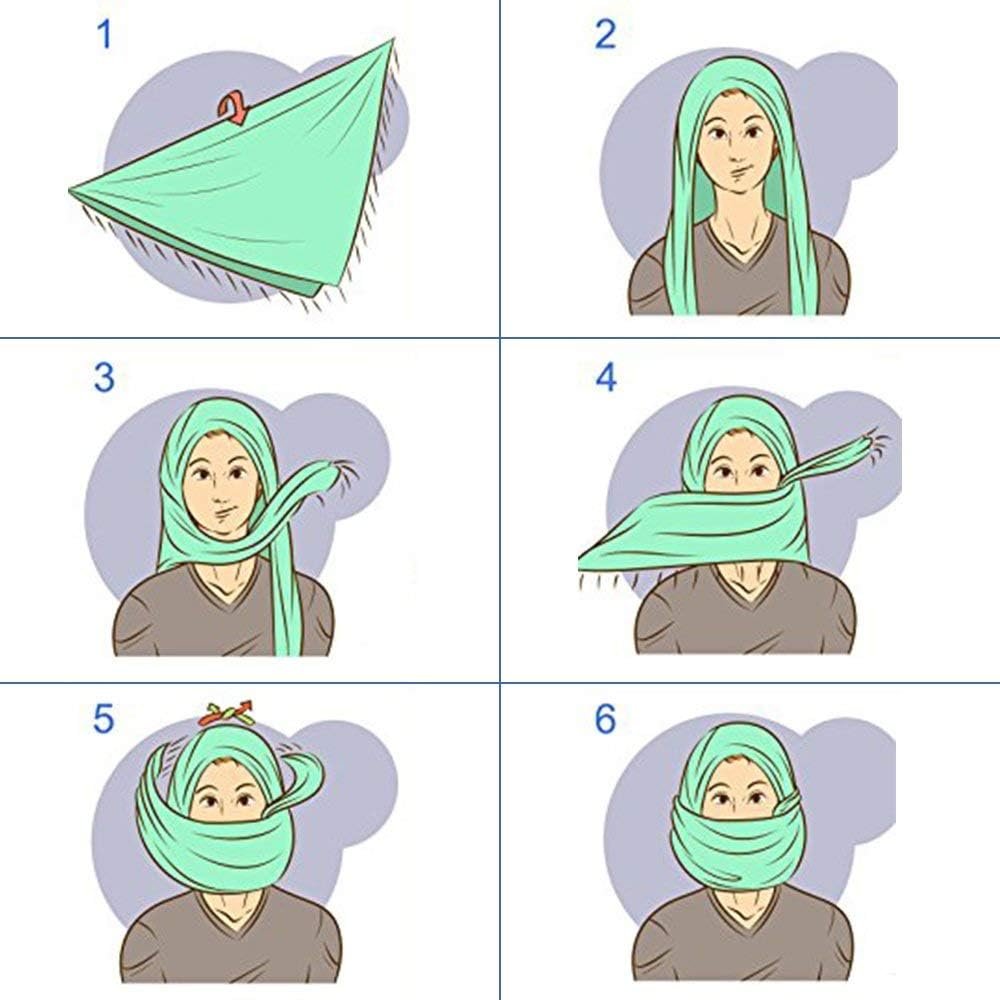 1

2

3

4

5

6