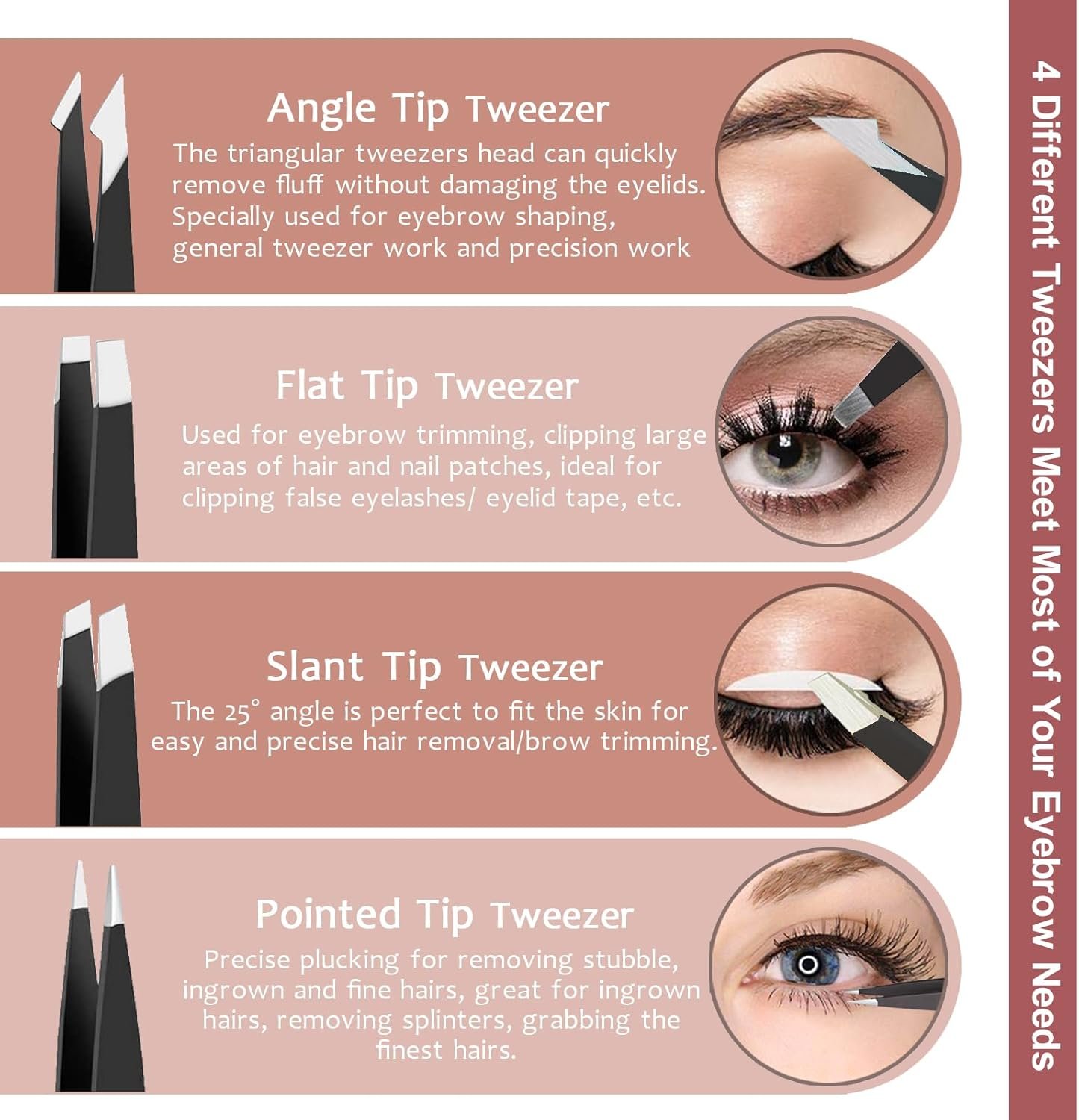 Angle Tip Tweezer
The triangular tweezers head can quickly remove fluff without damaging the eyelids. Specially used for eyebrow shaping, general tweezer work and precision work

Flat Tip Tweezer
Used for eyebrow trimming, clipping large areas of hair and nail patches, ideal for clipping false eyelashes/ eyelid tape, etc.

Slant Tip Tweezer
The 25° angle is perfect to fit the skin for easy and precise hair removal/brow trimming.

Pointed Tip Tweezer
Precise plucking for removing stubble, ingrown and fine hairs, great for ingrown hairs, removing splinters, grabbing the finest hairs.

4 Different Tweezers Meet Most of Your Eyebrow Needs