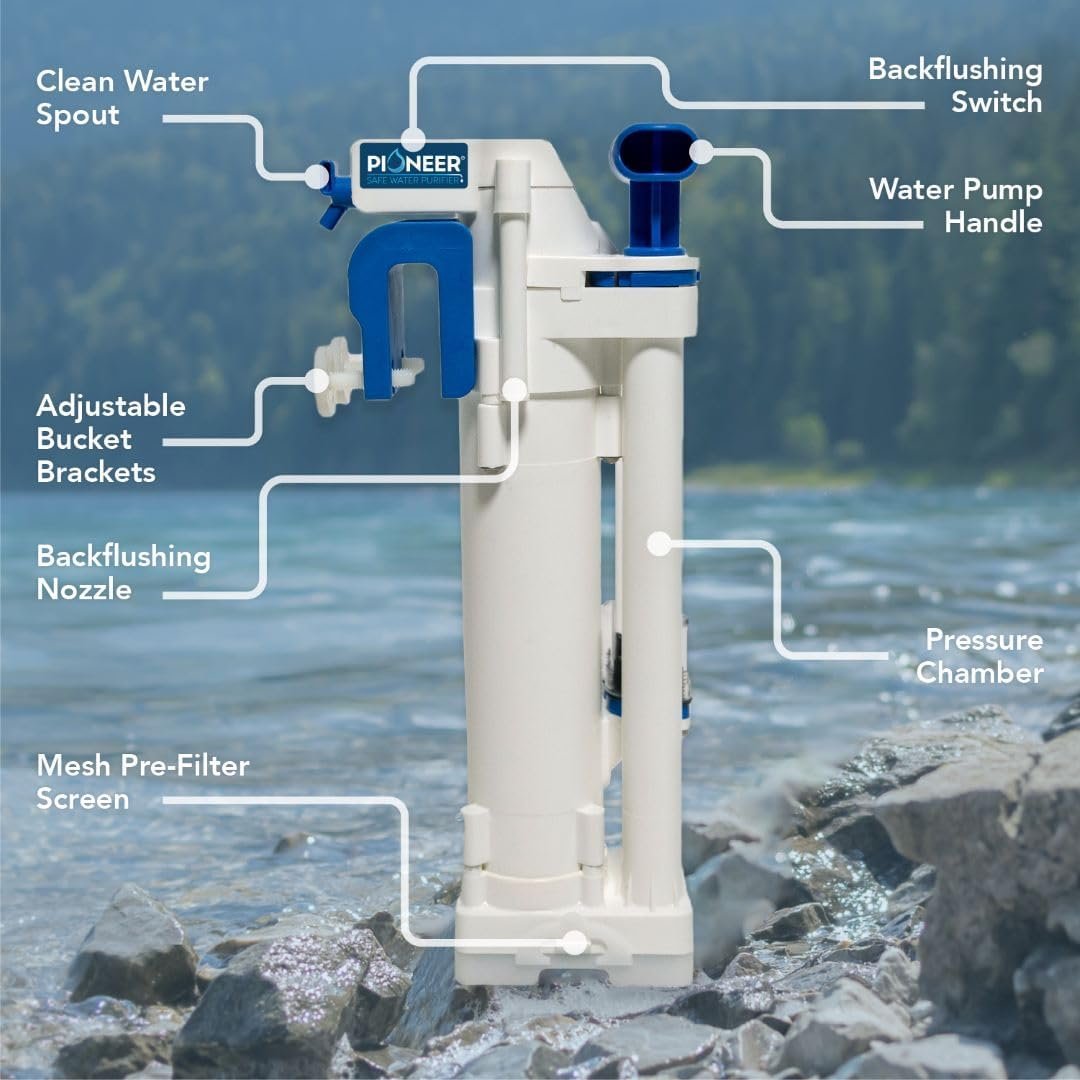 Clean Water Spout

PIONEER
SAFE WATER PURIFIER

Backflushing Switch

Water Pump Handle

Adjustable Bucket Brackets

Backflushing Nozzle

Pressure Chamber

Mesh Pre-Filter Screen