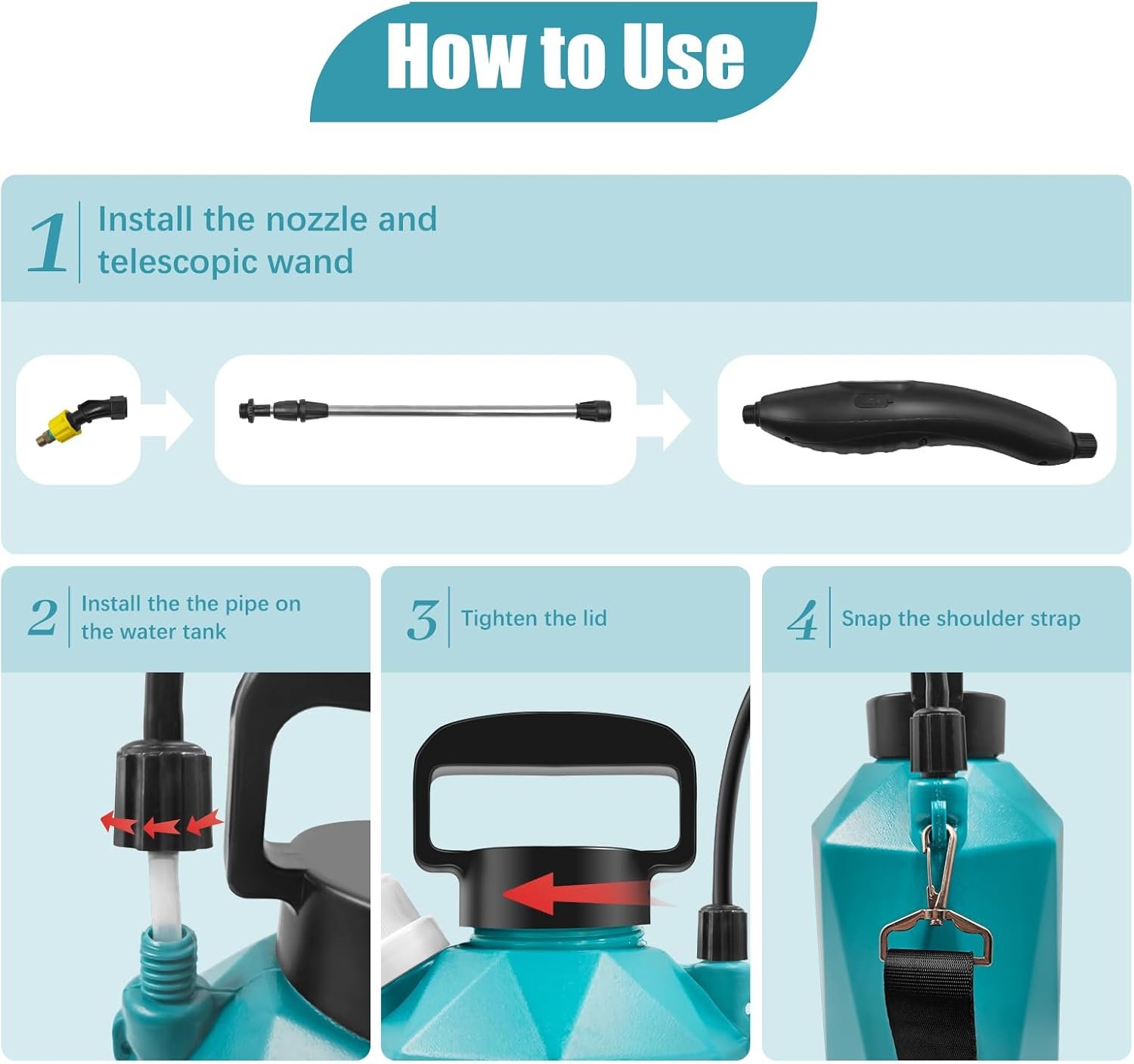 How to Use

1 Install the nozzle and telescopic wand

2 Install the the pipe on the water tank

3 Tighten the lid

4 Snap the shoulder strap