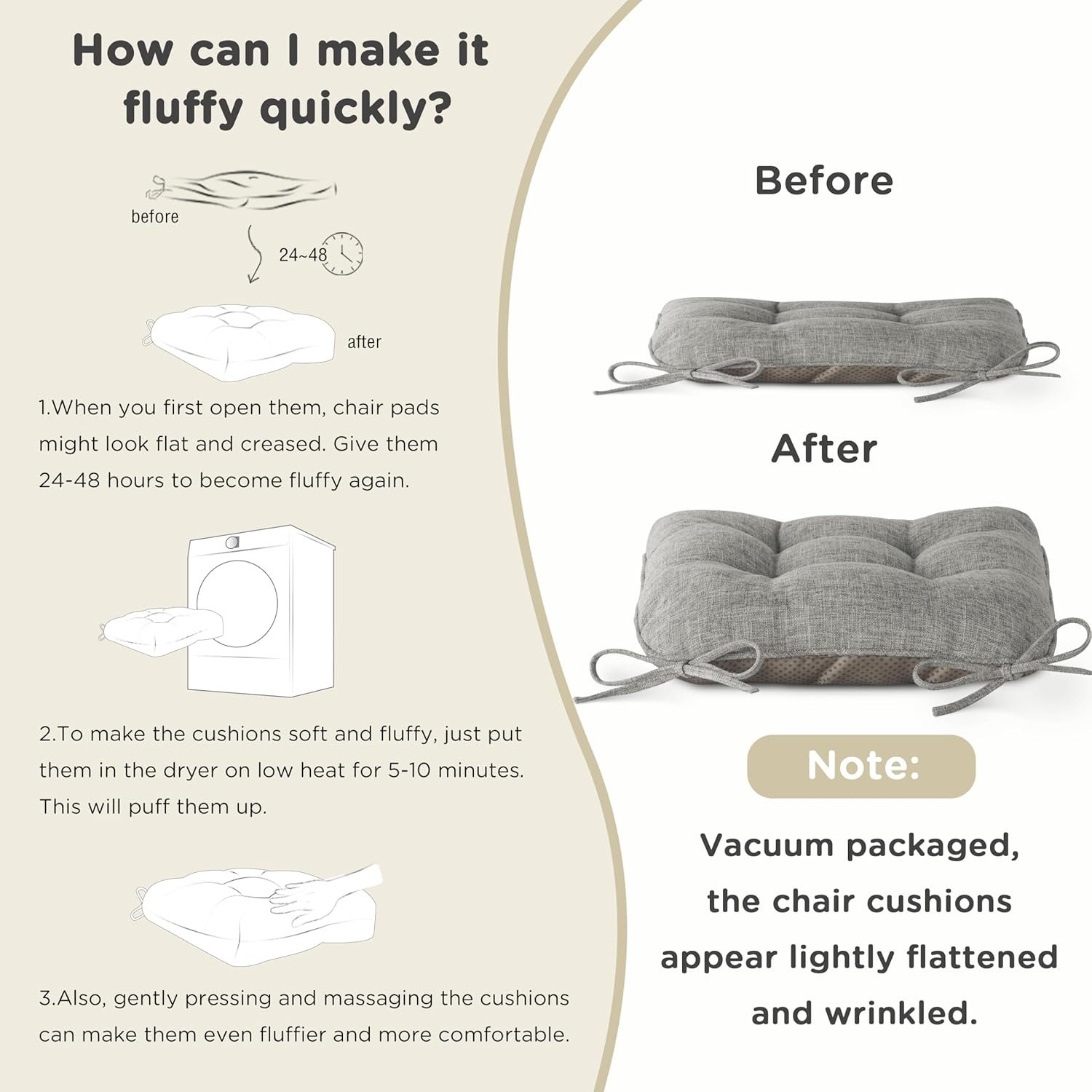 How can I make it fluffy quickly?

before

24~48

after

1.When you first open them, chair pads might look flat and creased. Give them 24-48 hours to become fluffy again.

2.To make the cushions soft and fluffy, just put them in the dryer on low heat for 5-10 minutes. This will puff them up.

3.Also, gently pressing and massaging the cushions can make them even fluffier and more comfortable.

Before

After

Note:

Vacuum packaged, the chair cushions appear lightly flattened and wrinkled.