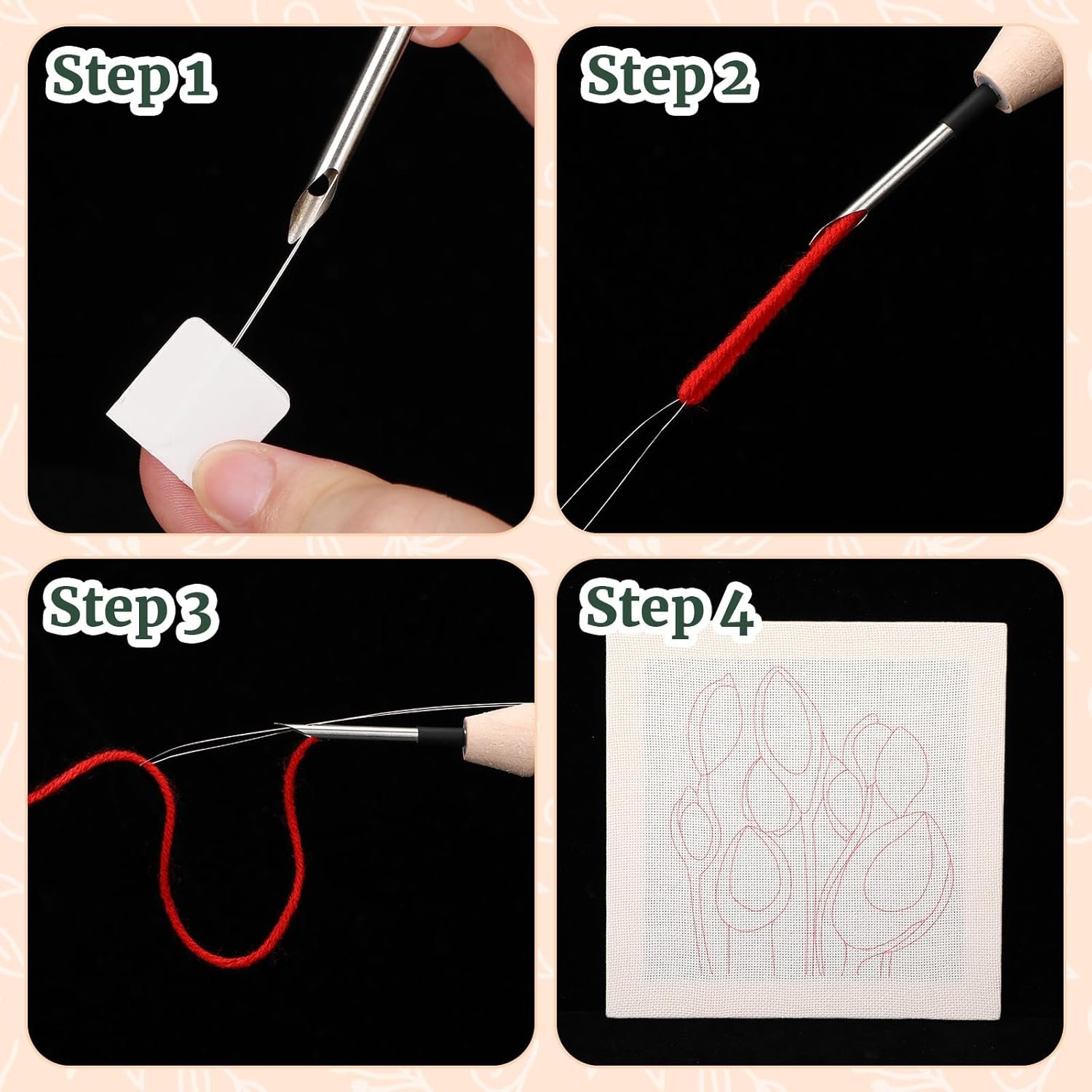 Step 1

Step 2

Step 3

Step 4