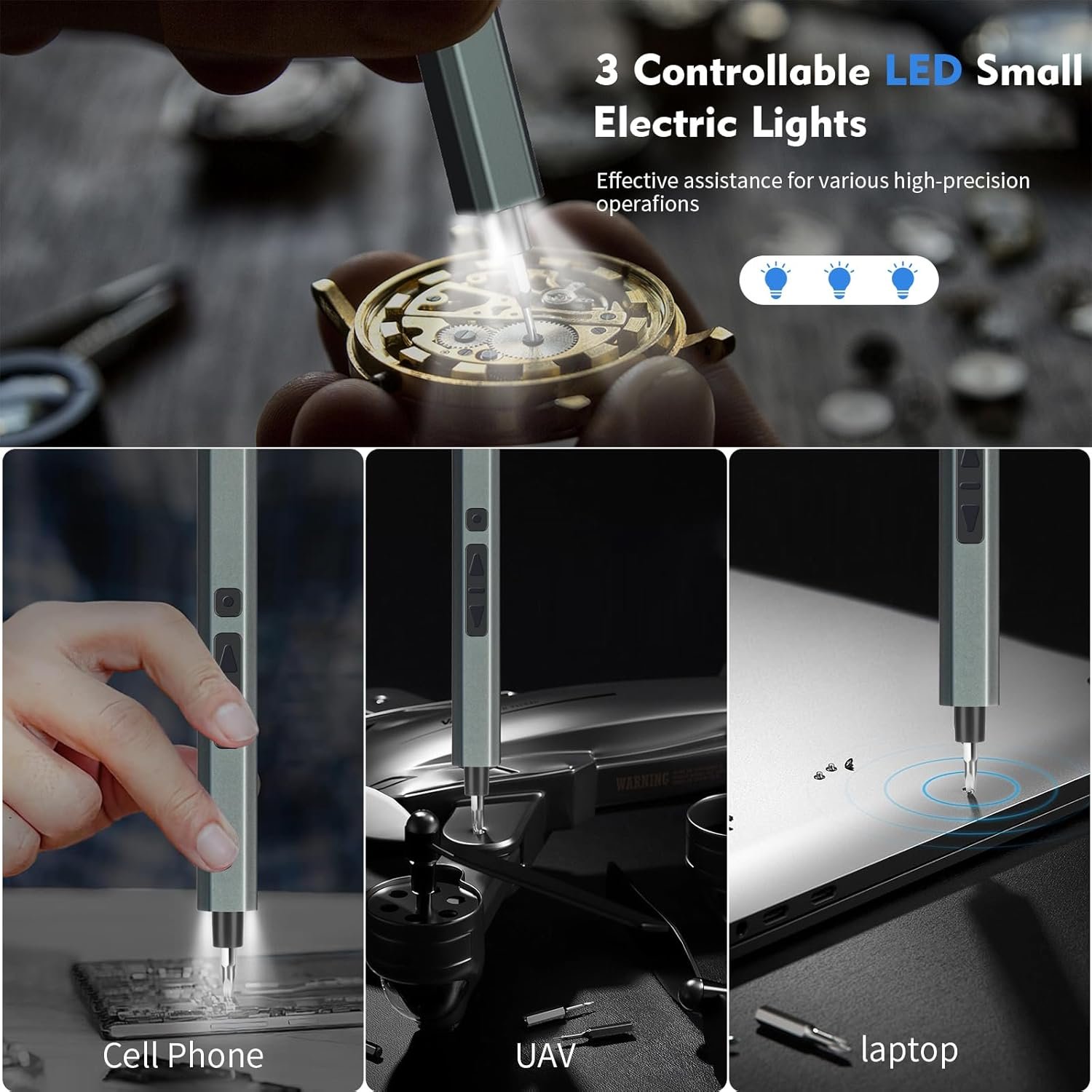 3 Controllable LED Small Electric Lights

Effective assistance for various high-precision operafions

WARNING

Cell Phone

UAV

laptop