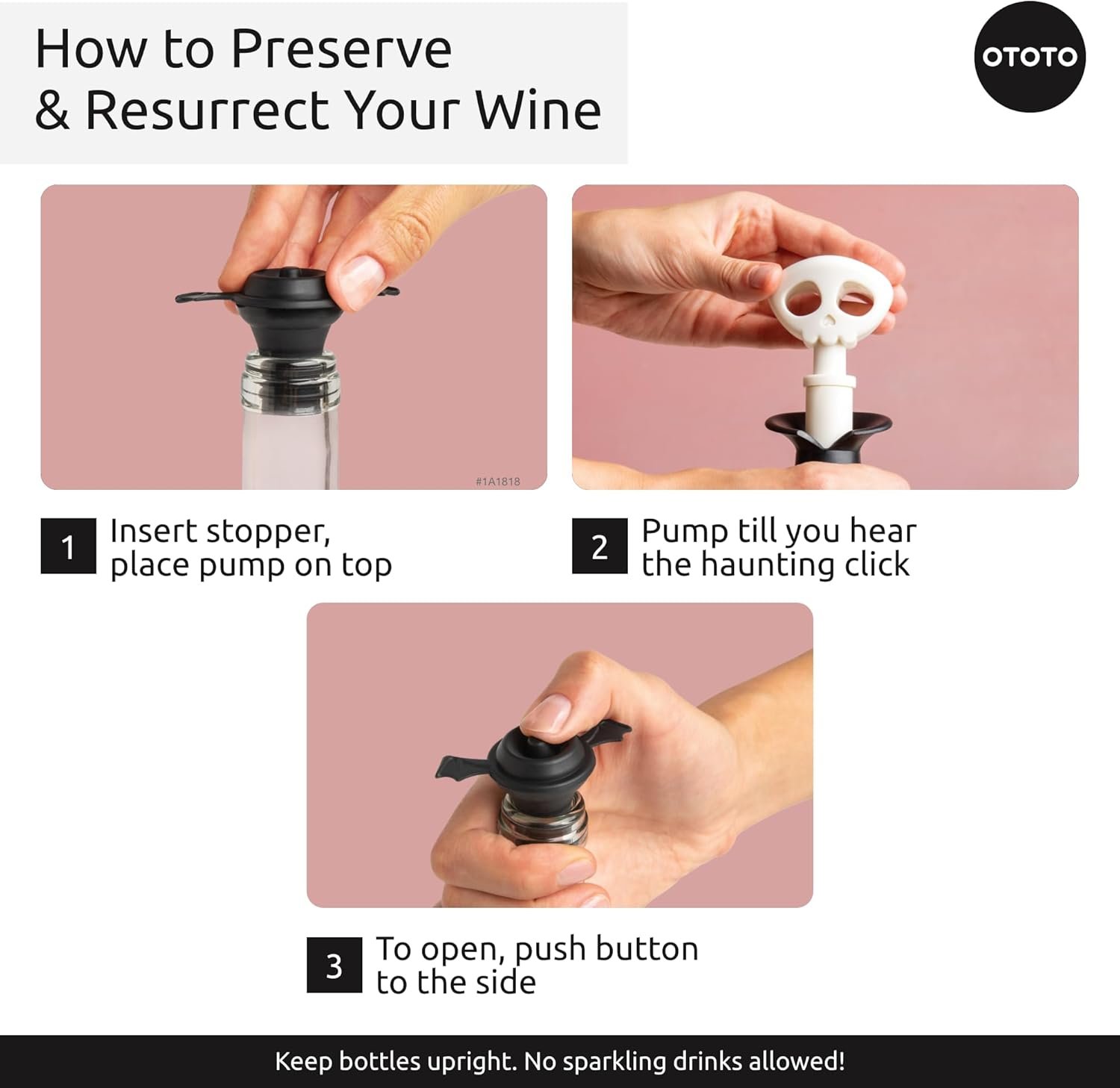 How to Preserve & Resurrect Your Wine

OTOTO

#1A1818

1 Insert stopper, place pump on top

2 Pump till you hear the haunting click

3 To open, push button to the side

Keep bottles upright. No sparkling drinks allowed!