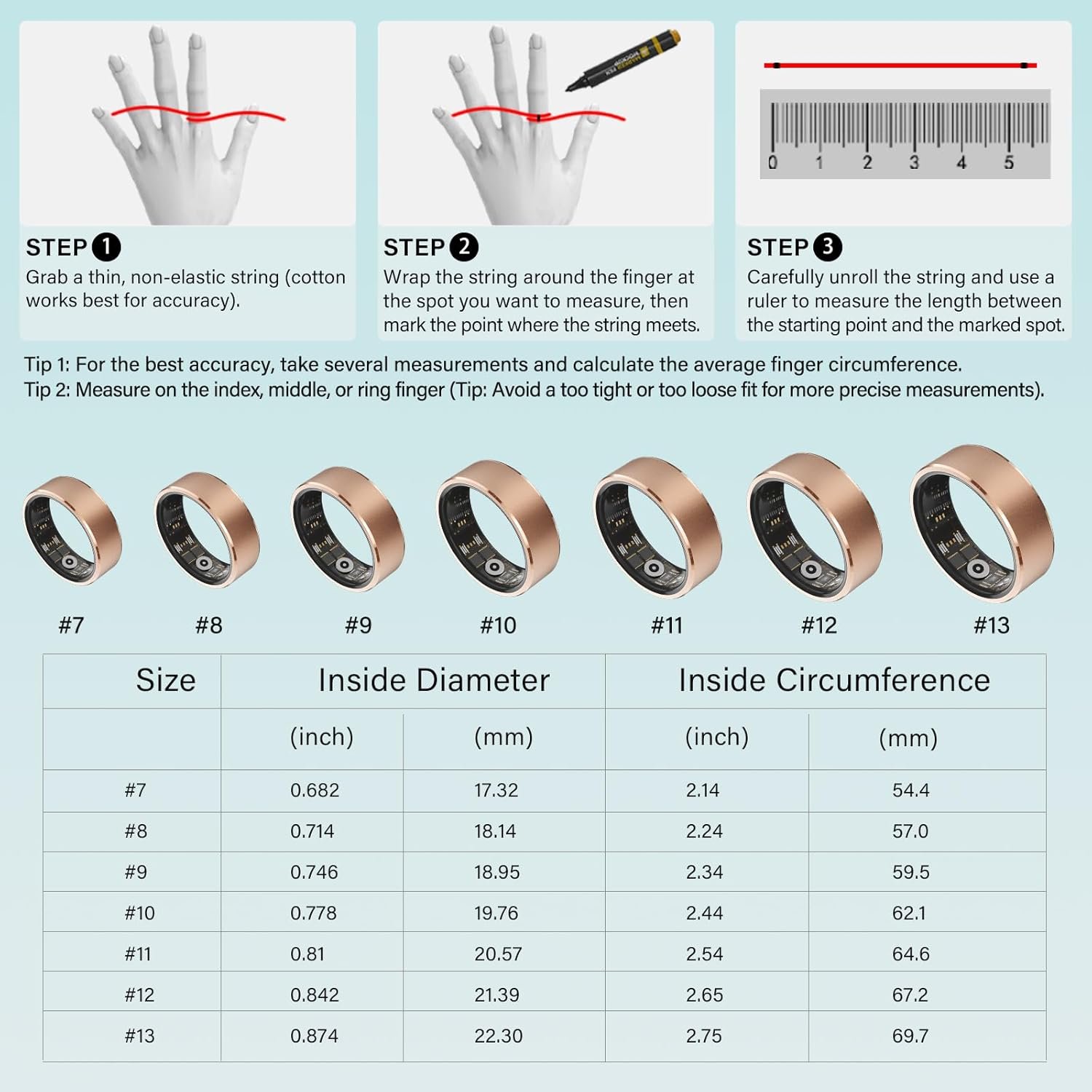 0 1 2 3 4 5

STEP 1
Grab a thin, non-elastic string (cotton works best for accuracy).

STEP 2
Wrap the string around the finger at the spot you want to measure, then mark the point where the string meets.

STEP 3
Carefully unroll the string and use a ruler to measure the length between the starting point and the marked spot.

Tip 1: For the best accuracy, take several measurements and calculate the average finger circumference.
Tip 2: Measure on the index, middle, or ring finger (Tip: Avoid a too tight or too loose fit for more precise measurements).

#7 #8 #9 #10 #11 #12 #13

| Size | Inside Diameter | | Inside Circumference | |
|---|---|---|---|---|
| | (inch) | (mm) | (inch) | (mm) |
| #7 | 0.682 | 17.32 | 2.14 | 54.4 |
| #8 | 0.714 | 18.14 | 2.24 | 57.0 |
| #9 | 0.746 | 18.95 | 2.34 | 59.5 |
| #10 | 0.778 | 19.76 | 2.44 | 62.1 |
| #11 | 0.81 | 20.57 | 2.54 | 64.6 |
| #12 | 0.842 | 21.39 | 2.65 | 67.2 |
| #13 | 0.874 | 22.30 | 2.75 | 69.7 |