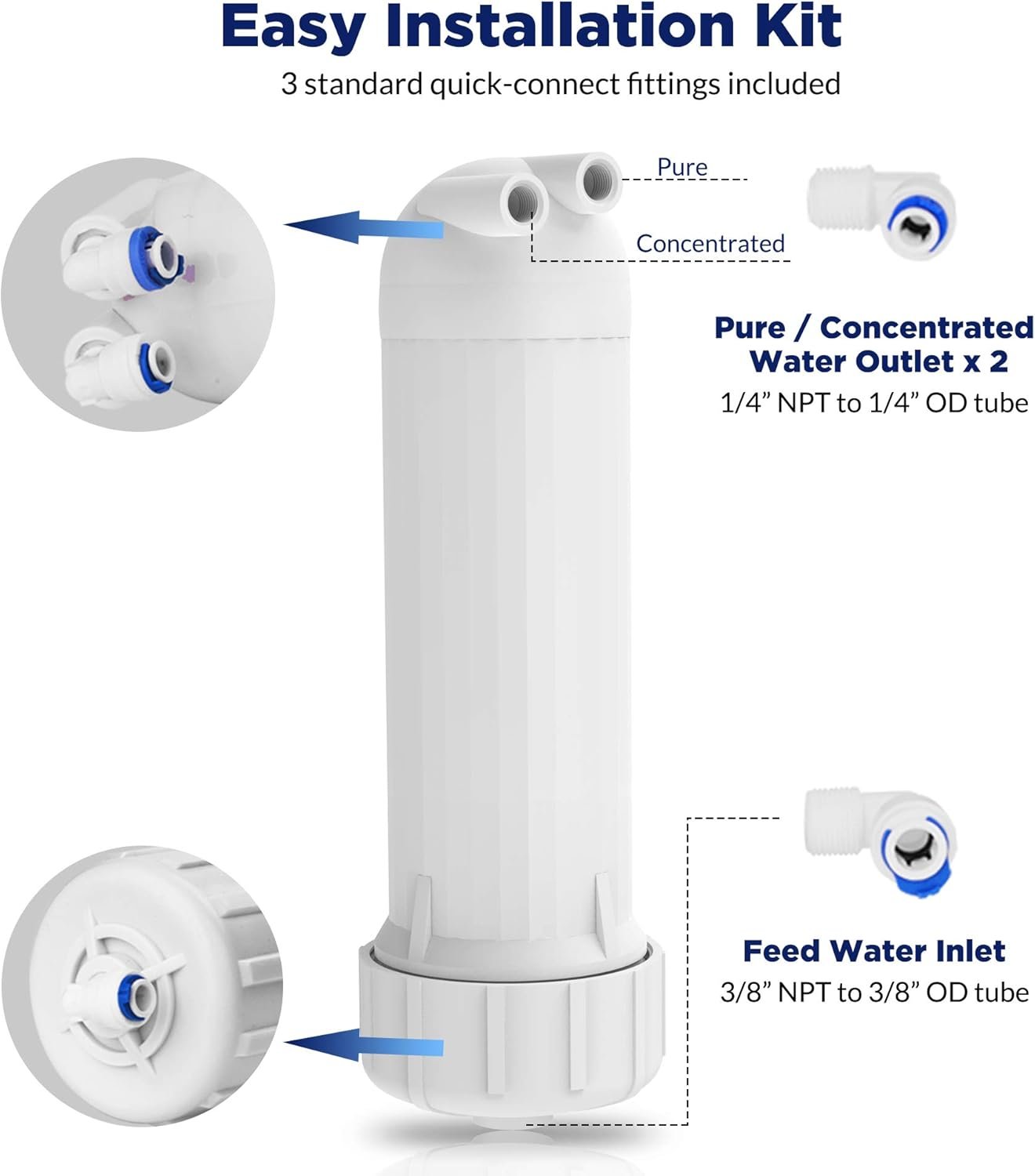 Easy Installation Kit
3 standard quick-connect fittings included

Pure

Concentrated

Pure / Concentrated Water Outlet x 2
1/4” NPT to 1/4” OD tube

Feed Water Inlet
3/8” NPT to 3/8” OD tube