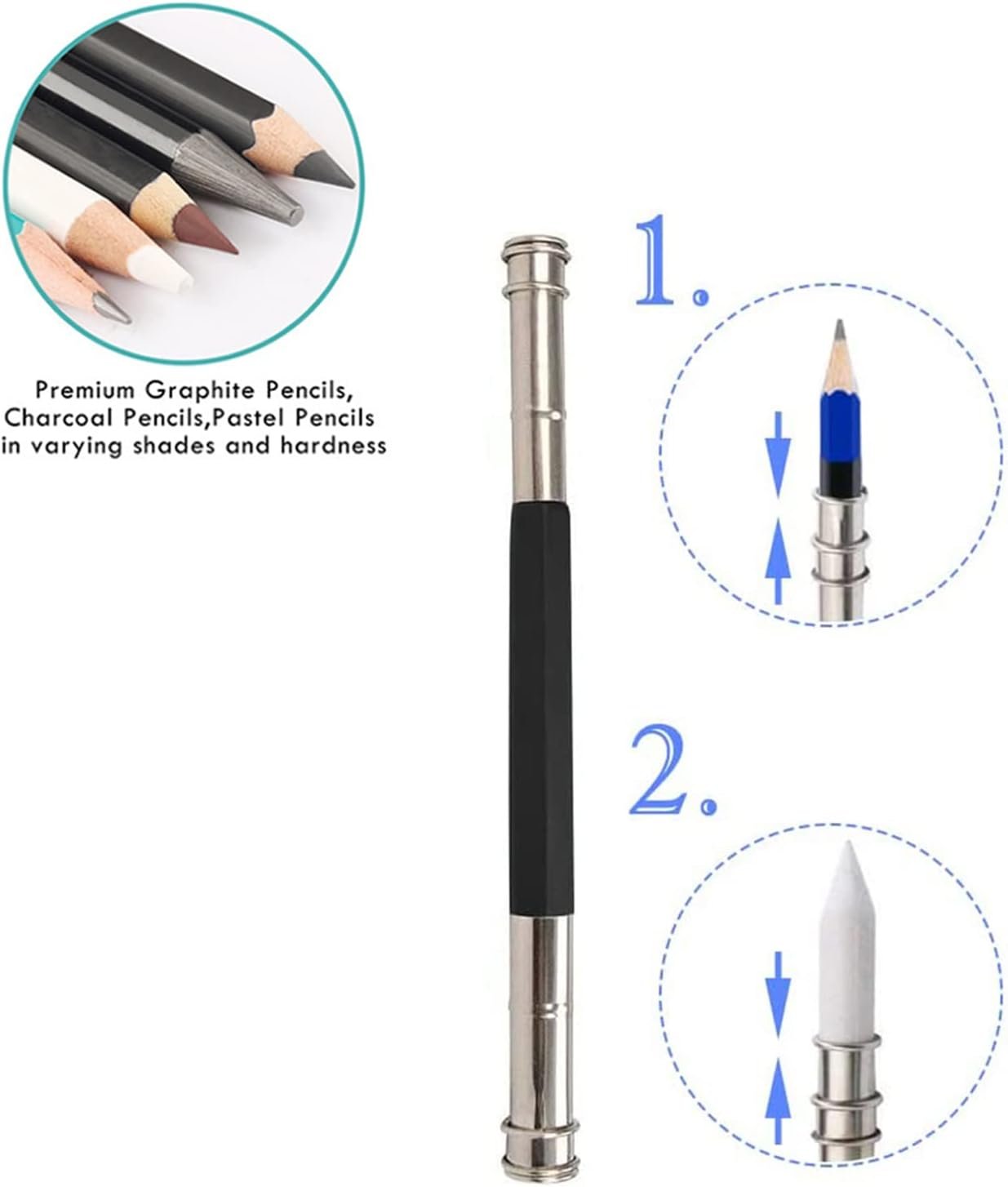 Premium Graphite Pencils, Charcoal Pencils,Pastel Pencils in varying shades and hardness

1.

2.